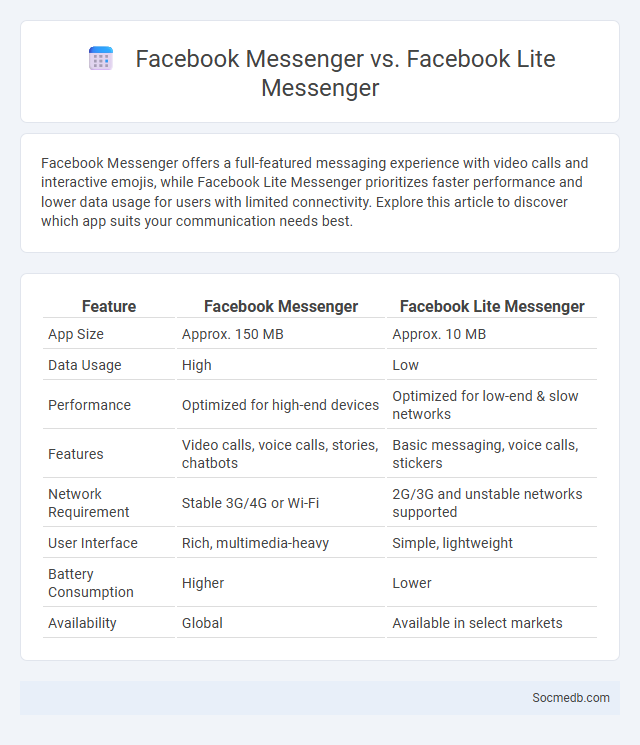 Facebook Messenger vs. Facebook Lite Messenger

Facebook Messenger offers a full-featured messaging experience with video calls and interactive emojis, while Facebook Lite Messenger prioritizes faster performance and lower data usage for users with limited connectivity. Explore this article to discover which app suits your communication needs best.

| Feature | Facebook Messenger | Facebook Lite Messenger |
|---|---|---|
| App Size | Approx. 150 MB | Approx. 10 MB |
| Data Usage | High | Low |
| Performance | Optimized for high-end devices | Optimized for low-end & slow networks |
| Features | Video calls, voice calls, stories, chatbots | Basic messaging, voice calls, stickers |
| Network Requirement | Stable 3G/4G or Wi-Fi | 2G/3G and unstable networks supported |
| User Interface | Rich, multimedia-heavy | Simple, lightweight |
| Battery Consumption | Higher | Lower |
| Availability | Global | Available in select markets |

Socmedb.com