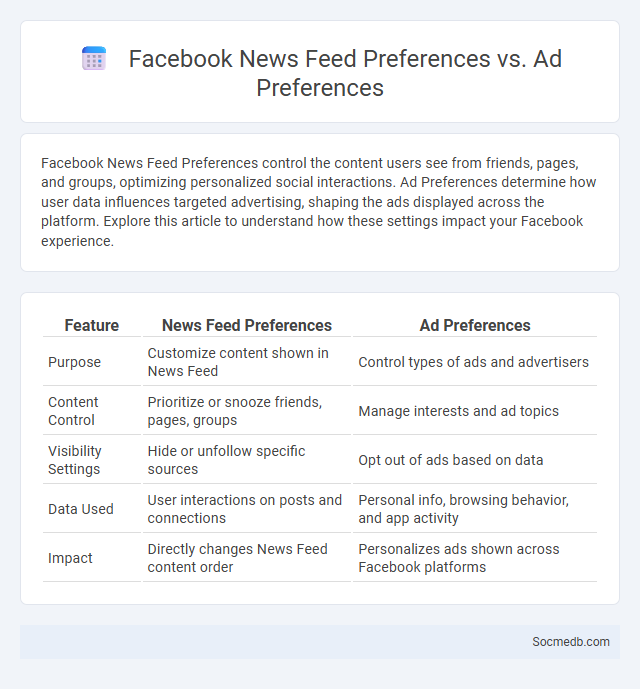 Facebook News Feed Preferences vs. Ad Preferences

Facebook News Feed Preferences control the content users see from friends, pages, and groups, optimizing personalized social interactions. Ad Preferences determine how user data influences targeted advertising, shaping the ads displayed across the platform. Explore this article to understand how these settings impact your Facebook experience.

| Feature | News Feed Preferences | Ad Preferences |
|---|---|---|
| Purpose | Customize content shown in News Feed | Control types of ads and advertisers |
| Content Control | Prioritize or snooze friends, pages, groups | Manage interests and ad topics |
| Visibility Settings | Hide or unfollow specific sources | Opt out of ads based on data |
| Data Used | User interactions on posts and connections | Personal info, browsing behavior, and app activity |
| Impact | Directly changes News Feed content order | Personalizes ads shown across Facebook platforms |

Socmedb.com