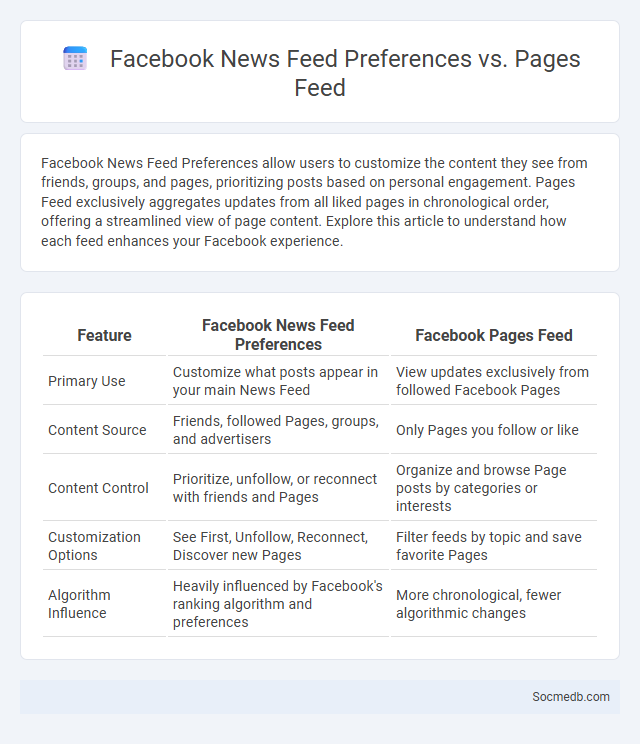 Facebook News Feed Preferences vs. Pages Feed

Facebook News Feed Preferences allow users to customize the content they see from friends, groups, and pages, prioritizing posts based on personal engagement. Pages Feed exclusively aggregates updates from all liked pages in chronological order, offering a streamlined view of page content. Explore this article to understand how each feed enhances your Facebook experience.

| Feature | Facebook News Feed Preferences | Facebook Pages Feed |
|---|---|---|
| Primary Use | Customize what posts appear in your main News Feed | View updates exclusively from followed Facebook Pages |
| Content Source | Friends, followed Pages, groups, and advertisers | Only Pages you follow or like |
| Content Control | Prioritize, unfollow, or reconnect with friends and Pages | Organize and browse Page posts by categories or interests |
| Customization Options | See First, Unfollow, Reconnect, Discover new Pages | Filter feeds by topic and save favorite Pages |
| Algorithm Influence | Heavily influenced by Facebook's ranking algorithm and preferences | More chronological, fewer algorithmic changes |

Socmedb.com