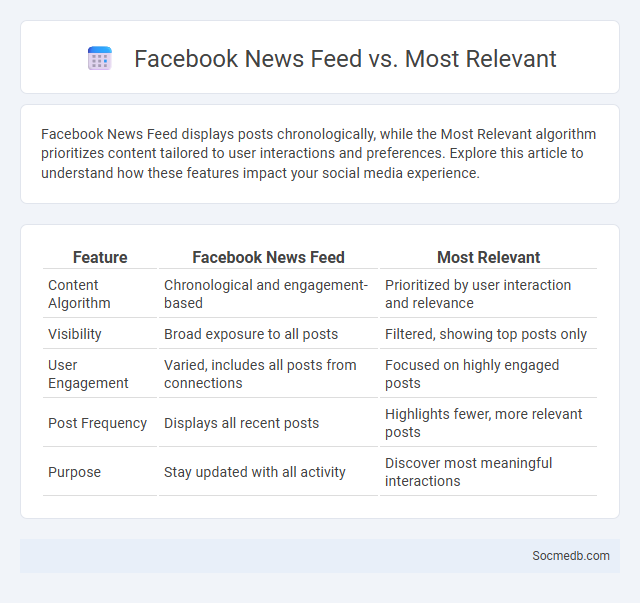 Facebook News Feed vs. Most Relevant

Facebook News Feed displays posts chronologically, while the Most Relevant algorithm prioritizes content tailored to user interactions and preferences. Explore this article to understand how these features impact your social media experience.

| Feature | Facebook News Feed | Most Relevant |
|---|---|---|
| Content Algorithm | Chronological and engagement-based | Prioritized by user interaction and relevance |
| Visibility | Broad exposure to all posts | Filtered, showing top posts only |
| User Engagement | Varied, includes all posts from connections | Focused on highly engaged posts |
| Post Frequency | Displays all recent posts | Highlights fewer, more relevant posts |
| Purpose | Stay updated with all activity | Discover most meaningful interactions |

Socmedb.com