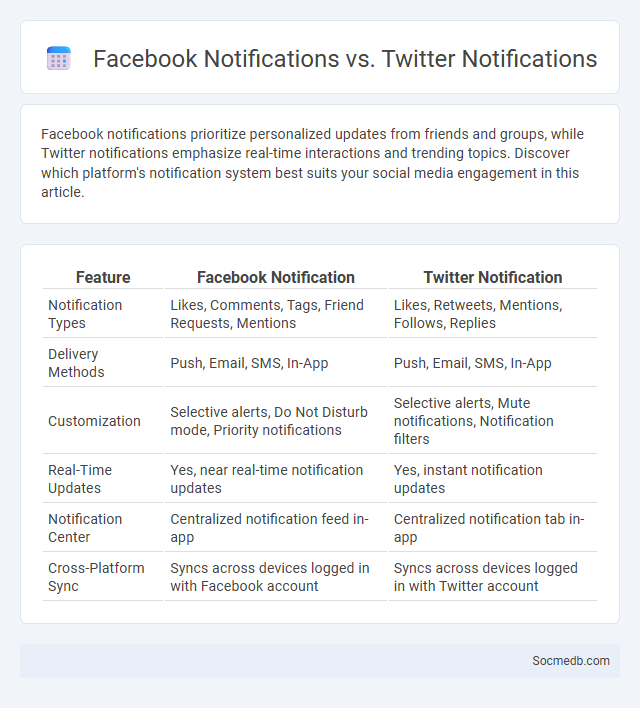 Facebook Notifications vs. Twitter Notifications

Facebook notifications prioritize personalized updates from friends and groups, while Twitter notifications emphasize real-time interactions and trending topics. Discover which platform's notification system best suits your social media engagement in this article.

| Feature | Facebook Notification | Twitter Notification |
|---|---|---|
| Notification Types | Likes, Comments, Tags, Friend Requests, Mentions | Likes, Retweets, Mentions, Follows, Replies |
| Delivery Methods | Push, Email, SMS, In-App | Push, Email, SMS, In-App |
| Customization | Selective alerts, Do Not Disturb mode, Priority notifications | Selective alerts, Mute notifications, Notification filters |
| Real-Time Updates | Yes, near real-time notification updates | Yes, instant notification updates |
| Notification Center | Centralized notification feed in-app | Centralized notification tab in-app |
| Cross-Platform Sync | Syncs across devices logged in with Facebook account | Syncs across devices logged in with Twitter account |

Socmedb.com