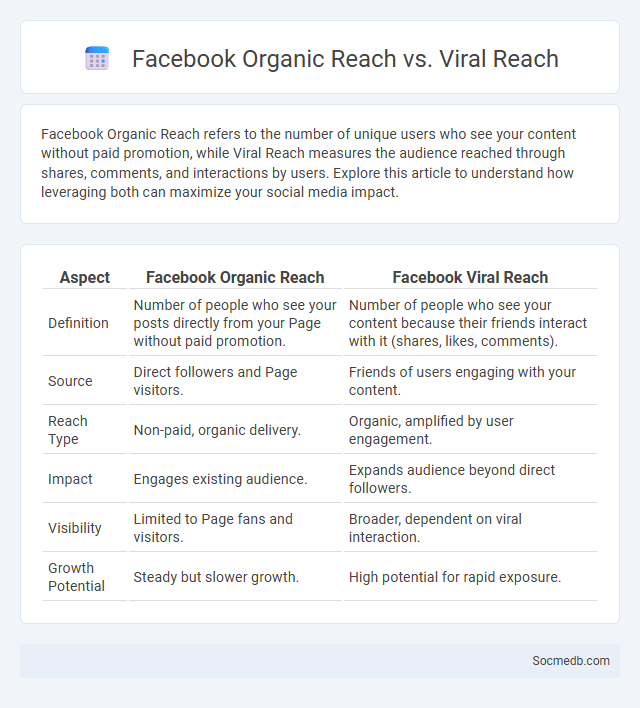 Facebook Organic Reach vs. Viral Reach

Facebook Organic Reach refers to the number of unique users who see your content without paid promotion, while Viral Reach measures the audience reached through shares, comments, and interactions by users. Explore this article to understand how leveraging both can maximize your social media impact.

| Aspect | Facebook Organic Reach | Facebook Viral Reach |
|---|---|---|
| Definition | Number of people who see your posts directly from your Page without paid promotion. | Number of people who see your content because their friends interact with it (shares, likes, comments). |
| Source | Direct followers and Page visitors. | Friends of users engaging with your content. |
| Reach Type | Non-paid, organic delivery. | Organic, amplified by user engagement. |
| Impact | Engages existing audience. | Expands audience beyond direct followers. |
| Visibility | Limited to Page fans and visitors. | Broader, dependent on viral interaction. |
| Growth Potential | Steady but slower growth. | High potential for rapid exposure. |

Socmedb.com