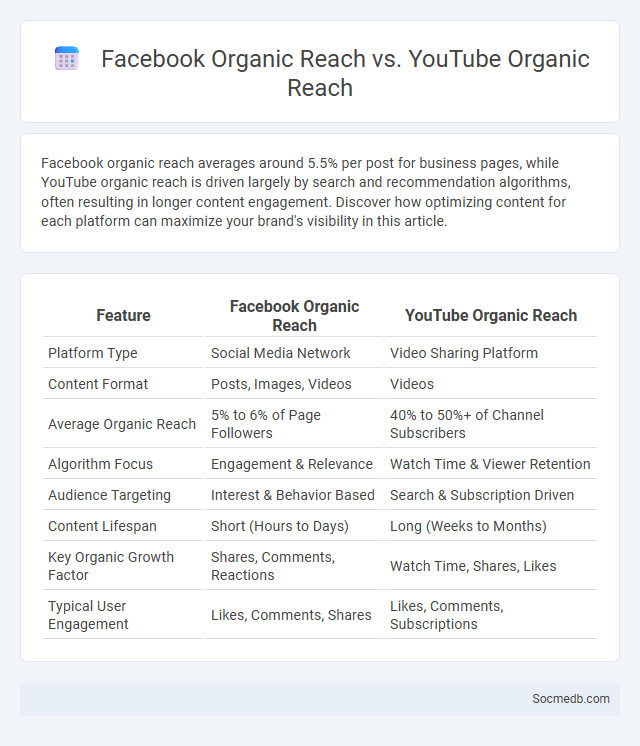 Facebook Organic Reach vs. YouTube Organic Reach

Facebook organic reach averages around 5.5% per post for business pages, while YouTube organic reach is driven largely by search and recommendation algorithms, often resulting in longer content engagement. Discover how optimizing content for each platform can maximize your brand's visibility in this article.

| Feature | Facebook Organic Reach | YouTube Organic Reach |
|---|---|---|
| Platform Type | Social Media Network | Video Sharing Platform |
| Content Format | Posts, Images, Videos | Videos |
| Average Organic Reach | 5% to 6% of Page Followers | 40% to 50%+ of Channel Subscribers |
| Algorithm Focus | Engagement & Relevance | Watch Time & Viewer Retention |
| Audience Targeting | Interest & Behavior Based | Search & Subscription Driven |
| Content Lifespan | Short (Hours to Days) | Long (Weeks to Months) |
| Key Organic Growth Factor | Shares, Comments, Reactions | Watch Time, Shares, Likes |
| Typical User Engagement | Likes, Comments, Shares | Likes, Comments, Subscriptions |

Socmedb.com