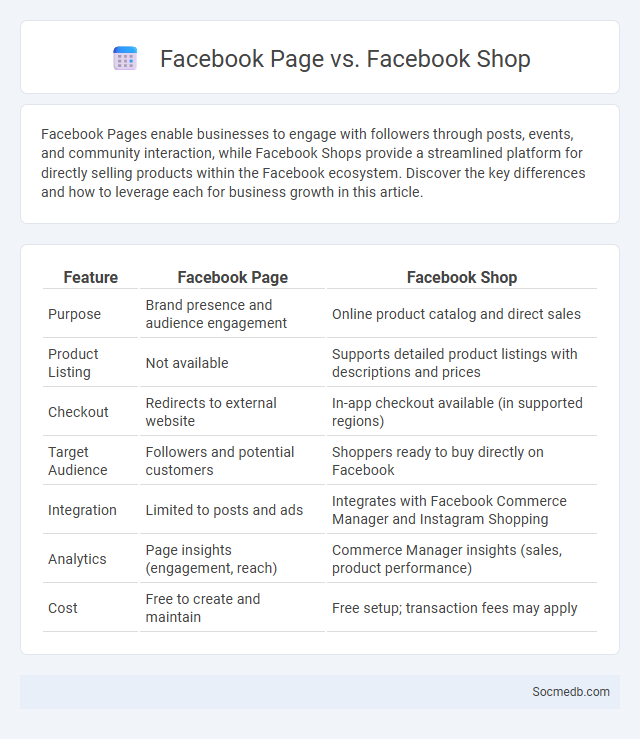 Facebook Page vs. Facebook Shop

Facebook Pages enable businesses to engage with followers through posts, events, and community interaction, while Facebook Shops provide a streamlined platform for directly selling products within the Facebook ecosystem. Discover the key differences and how to leverage each for business growth in this article.

| Feature | Facebook Page | Facebook Shop |
|---|---|---|
| Purpose | Brand presence and audience engagement | Online product catalog and direct sales |
| Product Listing | Not available | Supports detailed product listings with descriptions and prices |
| Checkout | Redirects to external website | In-app checkout available (in supported regions) |
| Target Audience | Followers and potential customers | Shoppers ready to buy directly on Facebook |
| Integration | Limited to posts and ads | Integrates with Facebook Commerce Manager and Instagram Shopping |
| Analytics | Page insights (engagement, reach) | Commerce Manager insights (sales, product performance) |
| Cost | Free to create and maintain | Free setup; transaction fees may apply |

Socmedb.com