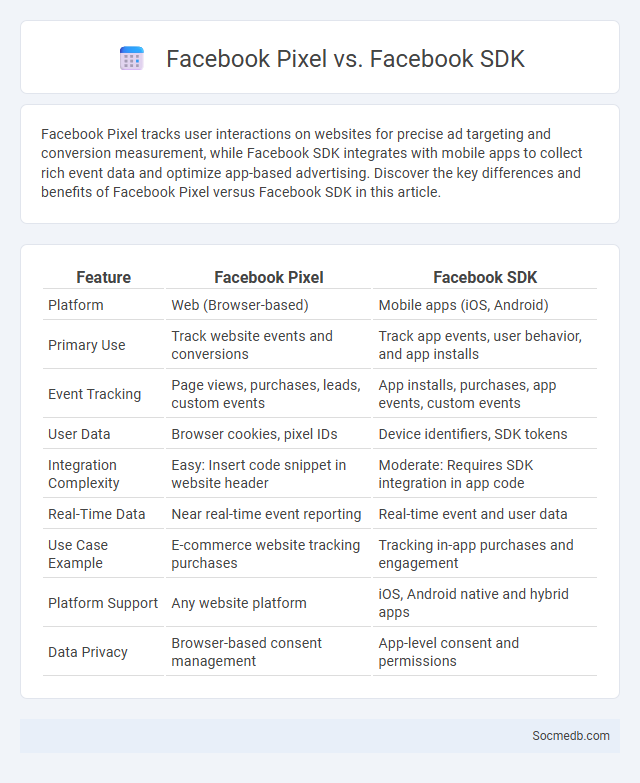 Facebook Pixel vs. Facebook SDK

Facebook Pixel tracks user interactions on websites for precise ad targeting and conversion measurement, while Facebook SDK integrates with mobile apps to collect rich event data and optimize app-based advertising. Discover the key differences and benefits of Facebook Pixel versus Facebook SDK in this article.

| Feature | Facebook Pixel | Facebook SDK |
|---|---|---|
| Platform | Web (Browser-based) | Mobile apps (iOS, Android) |
| Primary Use | Track website events and conversions | Track app events, user behavior, and app installs |
| Event Tracking | Page views, purchases, leads, custom events | App installs, purchases, app events, custom events |
| User Data | Browser cookies, pixel IDs | Device identifiers, SDK tokens |
| Integration Complexity | Easy: Insert code snippet in website header | Moderate: Requires SDK integration in app code |
| Real-Time Data | Near real-time event reporting | Real-time event and user data |
| Use Case Example | E-commerce website tracking purchases | Tracking in-app purchases and engagement |
| Platform Support | Any website platform | iOS, Android native and hybrid apps |
| Data Privacy | Browser-based consent management | App-level consent and permissions |

Socmedb.com