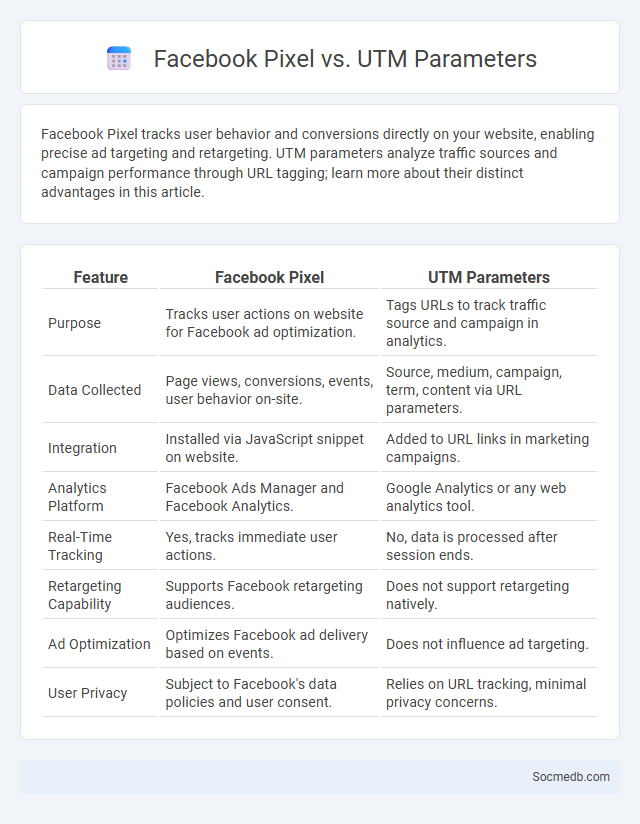 Facebook Pixel vs. UTM Parameters

Facebook Pixel tracks user behavior and conversions directly on your website, enabling precise ad targeting and retargeting. UTM parameters analyze traffic sources and campaign performance through URL tagging; learn more about their distinct advantages in this article.

| Feature | Facebook Pixel | UTM Parameters |
|---|---|---|
| Purpose | Tracks user actions on website for Facebook ad optimization. | Tags URLs to track traffic source and campaign in analytics. |
| Data Collected | Page views, conversions, events, user behavior on-site. | Source, medium, campaign, term, content via URL parameters. |
| Integration | Installed via JavaScript snippet on website. | Added to URL links in marketing campaigns. |
| Analytics Platform | Facebook Ads Manager and Facebook Analytics. | Google Analytics or any web analytics tool. |
| Real-Time Tracking | Yes, tracks immediate user actions. | No, data is processed after session ends. |
| Retargeting Capability | Supports Facebook retargeting audiences. | Does not support retargeting natively. |
| Ad Optimization | Optimizes Facebook ad delivery based on events. | Does not influence ad targeting. |
| User Privacy | Subject to Facebook's data policies and user consent. | Relies on URL tracking, minimal privacy concerns. |

Socmedb.com