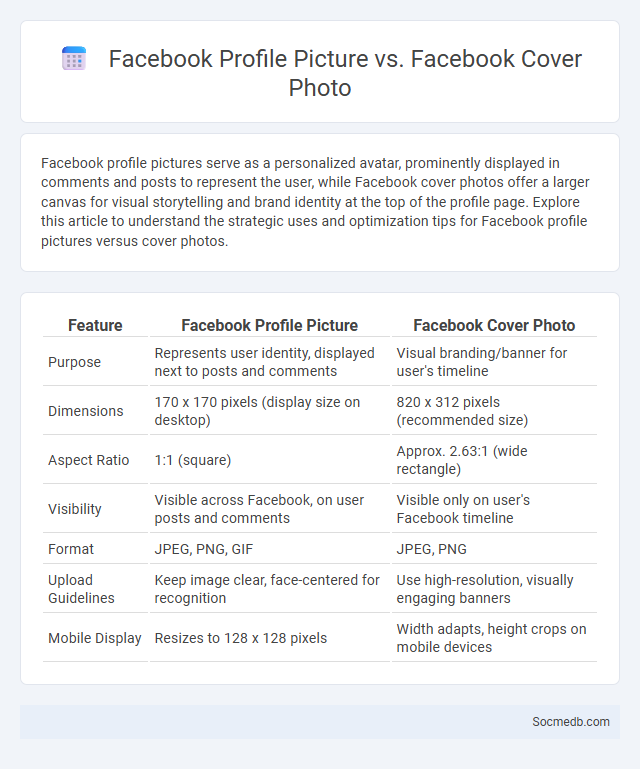 Facebook Profile Picture vs. Facebook Cover Photo

Facebook profile pictures serve as a personalized avatar, prominently displayed in comments and posts to represent the user, while Facebook cover photos offer a larger canvas for visual storytelling and brand identity at the top of the profile page. Explore this article to understand the strategic uses and optimization tips for Facebook profile pictures versus cover photos.

| Feature | Facebook Profile Picture | Facebook Cover Photo |
|---|---|---|
| Purpose | Represents user identity, displayed next to posts and comments | Visual branding/banner for user's timeline |
| Dimensions | 170 x 170 pixels (display size on desktop) | 820 x 312 pixels (recommended size) |
| Aspect Ratio | 1:1 (square) | Approx. 2.63:1 (wide rectangle) |
| Visibility | Visible across Facebook, on user posts and comments | Visible only on user's Facebook timeline |
| Format | JPEG, PNG, GIF | JPEG, PNG |
| Upload Guidelines | Keep image clear, face-centered for recognition | Use high-resolution, visually engaging banners |
| Mobile Display | Resizes to 128 x 128 pixels | Width adapts, height crops on mobile devices |

Socmedb.com