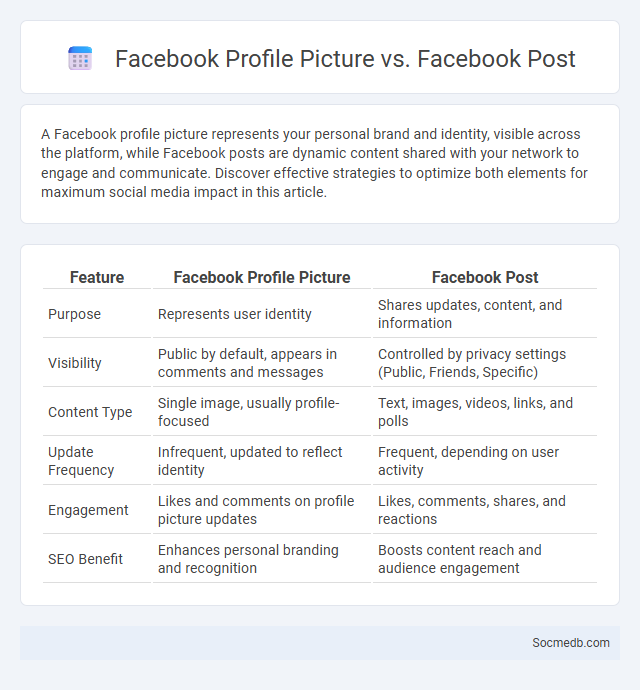 Facebook Profile Picture vs. Facebook Post

A Facebook profile picture represents your personal brand and identity, visible across the platform, while Facebook posts are dynamic content shared with your network to engage and communicate. Discover effective strategies to optimize both elements for maximum social media impact in this article.

| Feature | Facebook Profile Picture | Facebook Post |
|---|---|---|
| Purpose | Represents user identity | Shares updates, content, and information |
| Visibility | Public by default, appears in comments and messages | Controlled by privacy settings (Public, Friends, Specific) |
| Content Type | Single image, usually profile-focused | Text, images, videos, links, and polls |
| Update Frequency | Infrequent, updated to reflect identity | Frequent, depending on user activity |
| Engagement | Likes and comments on profile picture updates | Likes, comments, shares, and reactions |
| SEO Benefit | Enhances personal branding and recognition | Boosts content reach and audience engagement |

Socmedb.com