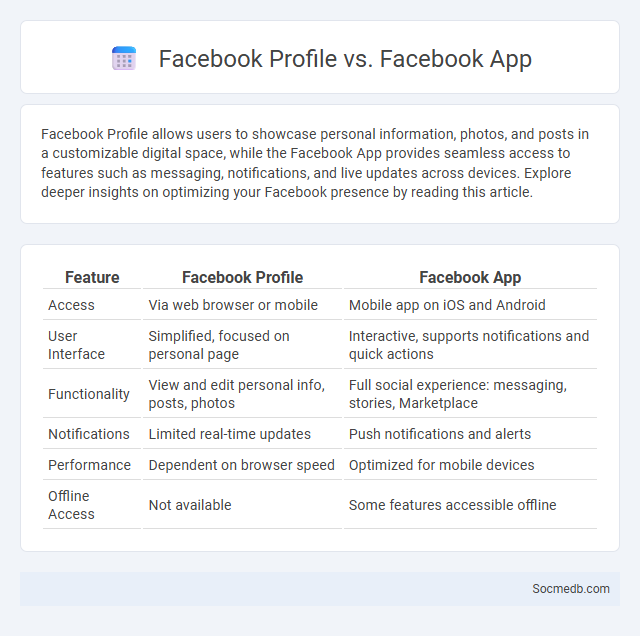 Facebook Profile vs. Facebook App

Facebook Profile allows users to showcase personal information, photos, and posts in a customizable digital space, while the Facebook App provides seamless access to features such as messaging, notifications, and live updates across devices. Explore deeper insights on optimizing your Facebook presence by reading this article.

| Feature | Facebook Profile | Facebook App |
|---|---|---|
| Access | Via web browser or mobile | Mobile app on iOS and Android |
| User Interface | Simplified, focused on personal page | Interactive, supports notifications and quick actions |
| Functionality | View and edit personal info, posts, photos | Full social experience: messaging, stories, Marketplace |
| Notifications | Limited real-time updates | Push notifications and alerts |
| Performance | Dependent on browser speed | Optimized for mobile devices |
| Offline Access | Not available | Some features accessible offline |

Socmedb.com