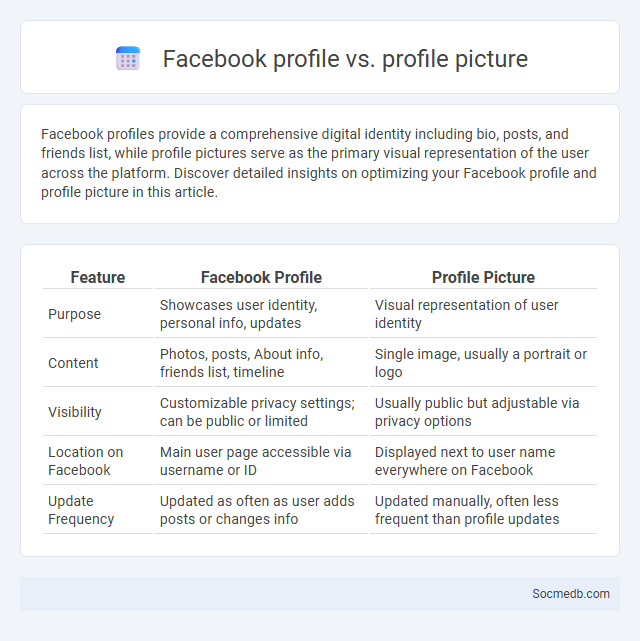 Facebook profile vs. profile picture

Facebook profiles provide a comprehensive digital identity including bio, posts, and friends list, while profile pictures serve as the primary visual representation of the user across the platform. Discover detailed insights on optimizing your Facebook profile and profile picture in this article.

| Feature | Facebook Profile | Profile Picture |
|---|---|---|
| Purpose | Showcases user identity, personal info, updates | Visual representation of user identity |
| Content | Photos, posts, About info, friends list, timeline | Single image, usually a portrait or logo |
| Visibility | Customizable privacy settings; can be public or limited | Usually public but adjustable via privacy options |
| Location on Facebook | Main user page accessible via username or ID | Displayed next to user name everywhere on Facebook |
| Update Frequency | Updated as often as user adds posts or changes info | Updated manually, often less frequent than profile updates |

Socmedb.com