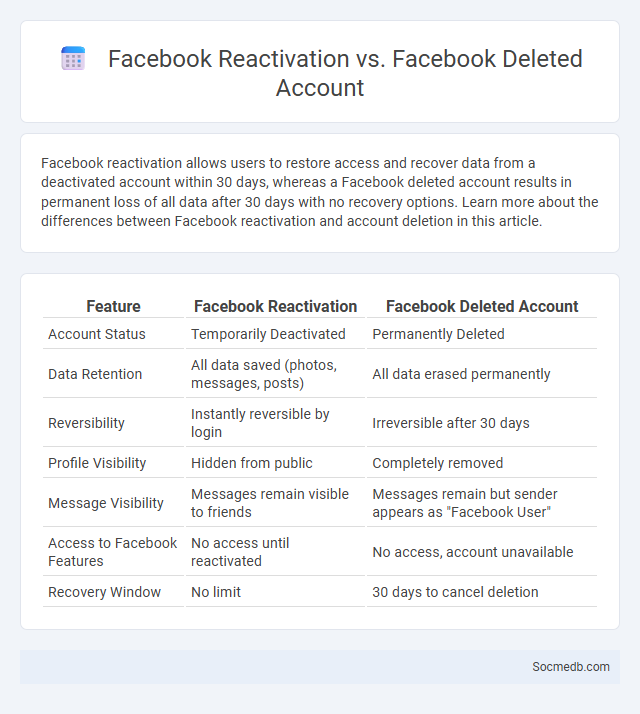 Facebook Reactivation vs. Facebook Deleted Account

Facebook reactivation allows users to restore access and recover data from a deactivated account within 30 days, whereas a Facebook deleted account results in permanent loss of all data after 30 days with no recovery options. Learn more about the differences between Facebook reactivation and account deletion in this article.

| Feature | Facebook Reactivation | Facebook Deleted Account |
|---|---|---|
| Account Status | Temporarily Deactivated | Permanently Deleted |
| Data Retention | All data saved (photos, messages, posts) | All data erased permanently |
| Reversibility | Instantly reversible by login | Irreversible after 30 days |
| Profile Visibility | Hidden from public | Completely removed |
| Message Visibility | Messages remain visible to friends | Messages remain but sender appears as "Facebook User" |
| Access to Facebook Features | No access until reactivated | No access, account unavailable |
| Recovery Window | No limit | 30 days to cancel deletion |

Socmedb.com