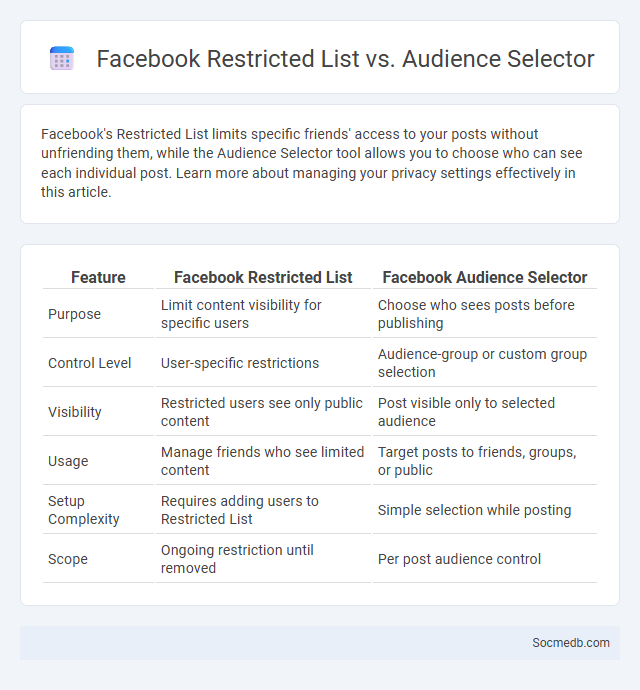 Facebook Restricted List vs. Audience Selector

Facebook's Restricted List limits specific friends' access to your posts without unfriending them, while the Audience Selector tool allows you to choose who can see each individual post. Learn more about managing your privacy settings effectively in this article.

| Feature | Facebook Restricted List | Facebook Audience Selector |
|---|---|---|
| Purpose | Limit content visibility for specific users | Choose who sees posts before publishing |
| Control Level | User-specific restrictions | Audience-group or custom group selection |
| Visibility | Restricted users see only public content | Post visible only to selected audience |
| Usage | Manage friends who see limited content | Target posts to friends, groups, or public |
| Setup Complexity | Requires adding users to Restricted List | Simple selection while posting |
| Scope | Ongoing restriction until removed | Per post audience control |

Socmedb.com