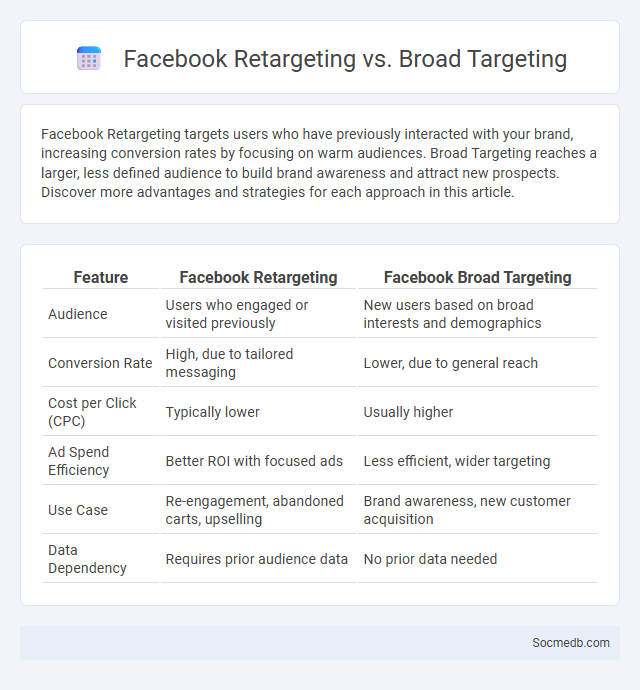 Facebook Retargeting vs. Broad Targeting

Facebook Retargeting targets users who have previously interacted with your brand, increasing conversion rates by focusing on warm audiences. Broad Targeting reaches a larger, less defined audience to build brand awareness and attract new prospects. Discover more advantages and strategies for each approach in this article.

| Feature | Facebook Retargeting | Facebook Broad Targeting |
|---|---|---|
| Audience | Users who engaged or visited previously | New users based on broad interests and demographics |
| Conversion Rate | High, due to tailored messaging | Lower, due to general reach |
| Cost per Click (CPC) | Typically lower | Usually higher |
| Ad Spend Efficiency | Better ROI with focused ads | Less efficient, wider targeting |
| Use Case | Re-engagement, abandoned carts, upselling | Brand awareness, new customer acquisition |
| Data Dependency | Requires prior audience data | No prior data needed |

Socmedb.com