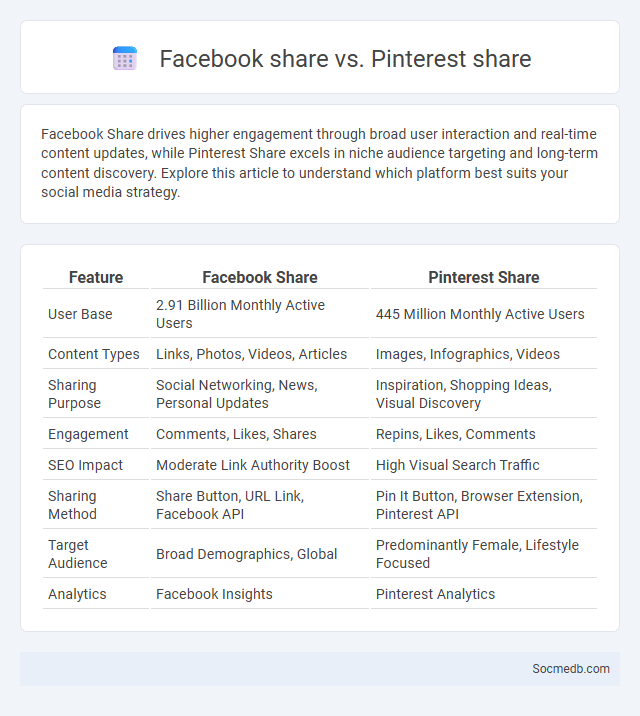 Facebook share vs. Pinterest share

Facebook Share drives higher engagement through broad user interaction and real-time content updates, while Pinterest Share excels in niche audience targeting and long-term content discovery. Explore this article to understand which platform best suits your social media strategy.

| Feature | Facebook Share | Pinterest Share |
|---|---|---|
| User Base | 2.91 Billion Monthly Active Users | 445 Million Monthly Active Users |
| Content Types | Links, Photos, Videos, Articles | Images, Infographics, Videos |
| Sharing Purpose | Social Networking, News, Personal Updates | Inspiration, Shopping Ideas, Visual Discovery |
| Engagement | Comments, Likes, Shares | Repins, Likes, Comments |
| SEO Impact | Moderate Link Authority Boost | High Visual Search Traffic |
| Sharing Method | Share Button, URL Link, Facebook API | Pin It Button, Browser Extension, Pinterest API |
| Target Audience | Broad Demographics, Global | Predominantly Female, Lifestyle Focused |
| Analytics | Facebook Insights | Pinterest Analytics |

Socmedb.com