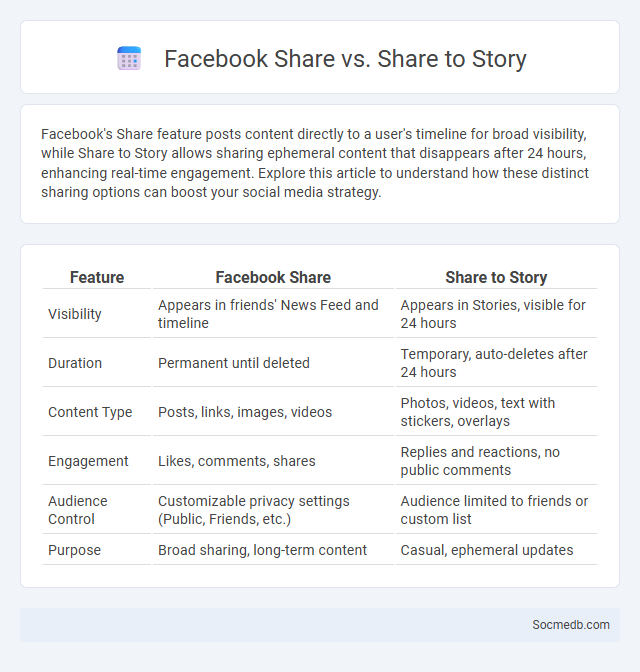 Facebook Share vs. Share to Story

Facebook's Share feature posts content directly to a user's timeline for broad visibility, while Share to Story allows sharing ephemeral content that disappears after 24 hours, enhancing real-time engagement. Explore this article to understand how these distinct sharing options can boost your social media strategy.

| Feature | Facebook Share | Share to Story |
|---|---|---|
| Visibility | Appears in friends' News Feed and timeline | Appears in Stories, visible for 24 hours |
| Duration | Permanent until deleted | Temporary, auto-deletes after 24 hours |
| Content Type | Posts, links, images, videos | Photos, videos, text with stickers, overlays |
| Engagement | Likes, comments, shares | Replies and reactions, no public comments |
| Audience Control | Customizable privacy settings (Public, Friends, etc.) | Audience limited to friends or custom list |
| Purpose | Broad sharing, long-term content | Casual, ephemeral updates |

Socmedb.com