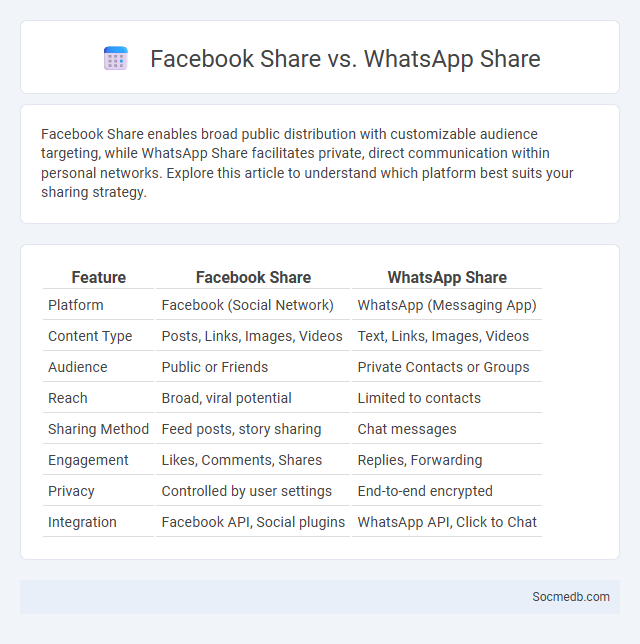 Facebook Share vs. WhatsApp Share

Facebook Share enables broad public distribution with customizable audience targeting, while WhatsApp Share facilitates private, direct communication within personal networks. Explore this article to understand which platform best suits your sharing strategy.

| Feature | Facebook Share | WhatsApp Share |
|---|---|---|
| Platform | Facebook (Social Network) | WhatsApp (Messaging App) |
| Content Type | Posts, Links, Images, Videos | Text, Links, Images, Videos |
| Audience | Public or Friends | Private Contacts or Groups |
| Reach | Broad, viral potential | Limited to contacts |
| Sharing Method | Feed posts, story sharing | Chat messages |
| Engagement | Likes, Comments, Shares | Replies, Forwarding |
| Privacy | Controlled by user settings | End-to-end encrypted |
| Integration | Facebook API, Social plugins | WhatsApp API, Click to Chat |

Socmedb.com