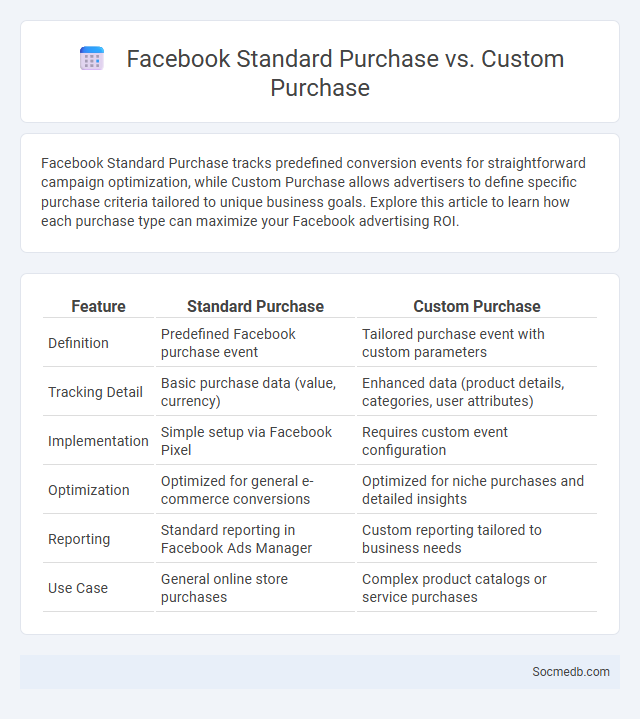 Facebook Standard Purchase vs. Custom Purchase

Facebook Standard Purchase tracks predefined conversion events for straightforward campaign optimization, while Custom Purchase allows advertisers to define specific purchase criteria tailored to unique business goals. Explore this article to learn how each purchase type can maximize your Facebook advertising ROI.

| Feature | Standard Purchase | Custom Purchase |
|---|---|---|
| Definition | Predefined Facebook purchase event | Tailored purchase event with custom parameters |
| Tracking Detail | Basic purchase data (value, currency) | Enhanced data (product details, categories, user attributes) |
| Implementation | Simple setup via Facebook Pixel | Requires custom event configuration |
| Optimization | Optimized for general e-commerce conversions | Optimized for niche purchases and detailed insights |
| Reporting | Standard reporting in Facebook Ads Manager | Custom reporting tailored to business needs |
| Use Case | General online store purchases | Complex product catalogs or service purchases |

Socmedb.com