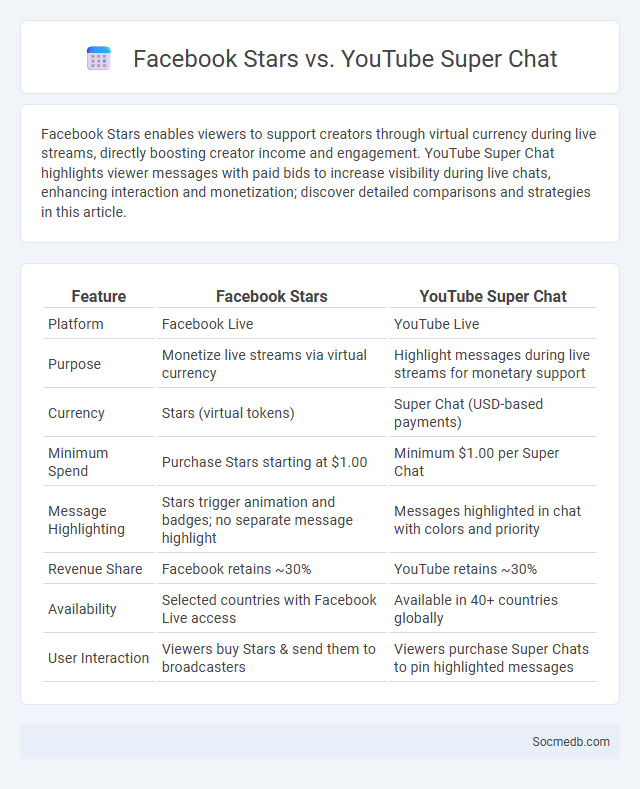 Facebook Stars vs. YouTube Super Chat

Facebook Stars enables viewers to support creators through virtual currency during live streams, directly boosting creator income and engagement. YouTube Super Chat highlights viewer messages with paid bids to increase visibility during live chats, enhancing interaction and monetization; discover detailed comparisons and strategies in this article.

| Feature | Facebook Stars | YouTube Super Chat |
|---|---|---|
| Platform | Facebook Live | YouTube Live |
| Purpose | Monetize live streams via virtual currency | Highlight messages during live streams for monetary support |
| Currency | Stars (virtual tokens) | Super Chat (USD-based payments) |
| Minimum Spend | Purchase Stars starting at \$1.00 | Minimum \$1.00 per Super Chat |
| Message Highlighting | Stars trigger animation and badges; no separate message highlight | Messages highlighted in chat with colors and priority |
| Revenue Share | Facebook retains ~30% | YouTube retains ~30% |
| Availability | Selected countries with Facebook Live access | Available in 40+ countries globally |
| User Interaction | Viewers buy Stars & send them to broadcasters | Viewers purchase Super Chats to pin highlighted messages |

Socmedb.com