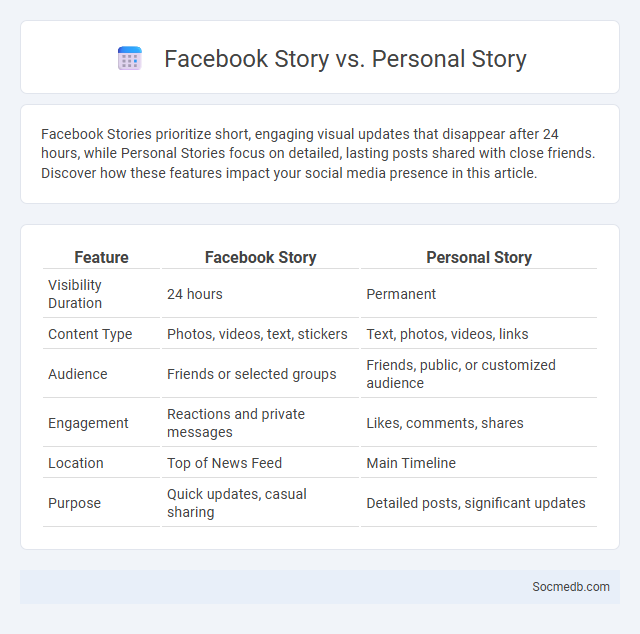 Facebook Story vs. Personal Story

Facebook Stories prioritize short, engaging visual updates that disappear after 24 hours, while Personal Stories focus on detailed, lasting posts shared with close friends. Discover how these features impact your social media presence in this article.

| Feature | Facebook Story | Personal Story |
|---|---|---|
| Visibility Duration | 24 hours | Permanent |
| Content Type | Photos, videos, text, stickers | Text, photos, videos, links |
| Audience | Friends or selected groups | Friends, public, or customized audience |
| Engagement | Reactions and private messages | Likes, comments, shares |
| Location | Top of News Feed | Main Timeline |
| Purpose | Quick updates, casual sharing | Detailed posts, significant updates |

Socmedb.com