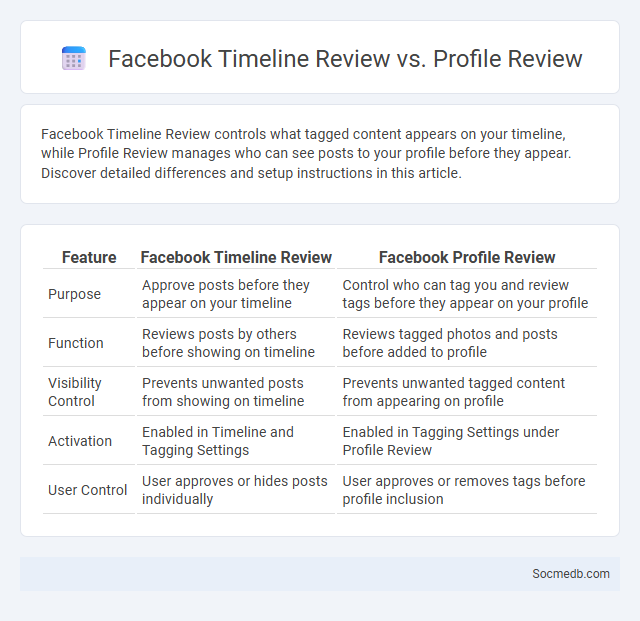 Facebook Timeline Review vs. Profile Review

Facebook Timeline Review controls what tagged content appears on your timeline, while Profile Review manages who can see posts to your profile before they appear. Discover detailed differences and setup instructions in this article.

| Feature | Facebook Timeline Review | Facebook Profile Review |
|---|---|---|
| Purpose | Approve posts before they appear on your timeline | Control who can tag you and review tags before they appear on your profile |
| Function | Reviews posts by others before showing on timeline | Reviews tagged photos and posts before added to profile |
| Visibility Control | Prevents unwanted posts from showing on timeline | Prevents unwanted tagged content from appearing on profile |
| Activation | Enabled in Timeline and Tagging Settings | Enabled in Tagging Settings under Profile Review |
| User Control | User approves or hides posts individually | User approves or removes tags before profile inclusion |

Socmedb.com