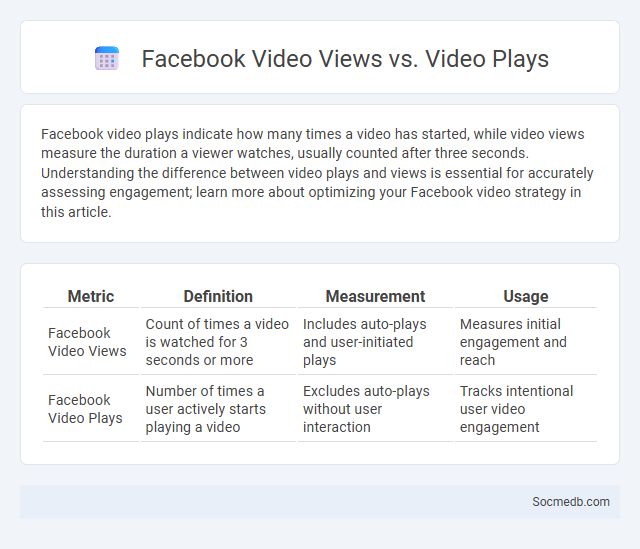 Facebook Video Views vs. Video Plays

Facebook video plays indicate how many times a video has started, while video views measure the duration a viewer watches, usually counted after three seconds. Understanding the difference between video plays and views is essential for accurately assessing engagement; learn more about optimizing your Facebook video strategy in this article.

| Metric | Definition | Measurement | Usage |
|---|---|---|---|
| Facebook Video Views | Count of times a video is watched for 3 seconds or more | Includes auto-plays and user-initiated plays | Measures initial engagement and reach |
| Facebook Video Plays | Number of times a user actively starts playing a video | Excludes auto-plays without user interaction | Tracks intentional user video engagement |

Socmedb.com