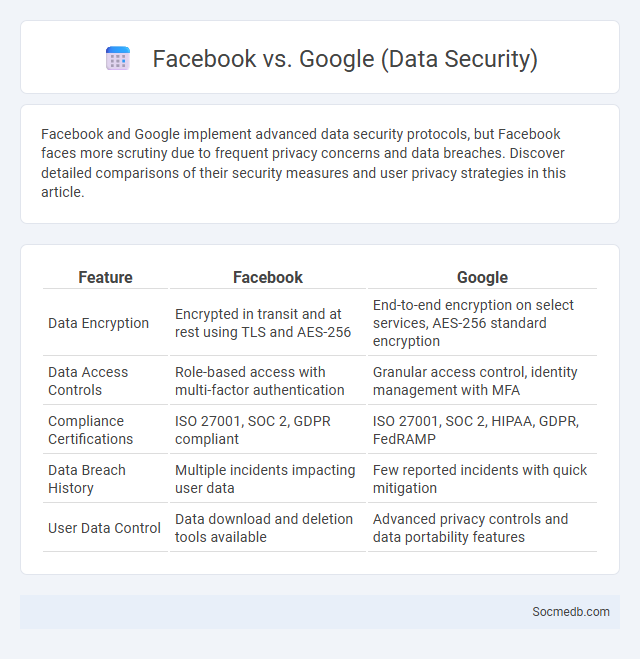 Facebook vs. Google (Data Security)

Facebook and Google implement advanced data security protocols, but Facebook faces more scrutiny due to frequent privacy concerns and data breaches. Discover detailed comparisons of their security measures and user privacy strategies in this article.

| Feature | Facebook | Google |
|---|---|---|
| Data Encryption | Encrypted in transit and at rest using TLS and AES-256 | End-to-end encryption on select services, AES-256 standard encryption |
| Data Access Controls | Role-based access with multi-factor authentication | Granular access control, identity management with MFA |
| Compliance Certifications | ISO 27001, SOC 2, GDPR compliant | ISO 27001, SOC 2, HIPAA, GDPR, FedRAMP |
| Data Breach History | Multiple incidents impacting user data | Few reported incidents with quick mitigation |
| User Data Control | Data download and deletion tools available | Advanced privacy controls and data portability features |

Socmedb.com