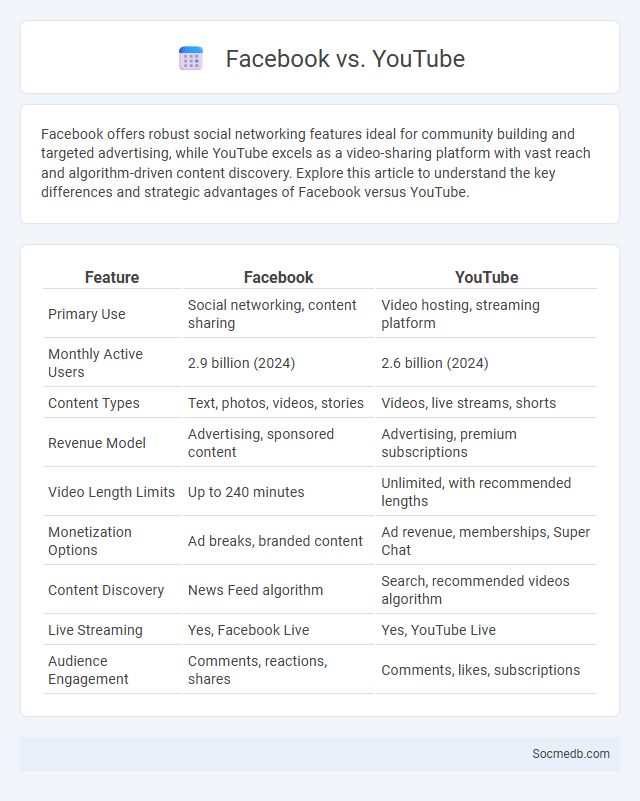 Facebook vs. YouTube

Facebook offers robust social networking features ideal for community building and targeted advertising, while YouTube excels as a video-sharing platform with vast reach and algorithm-driven content discovery. Explore this article to understand the key differences and strategic advantages of Facebook versus YouTube.

| Feature | Facebook | YouTube |
|---|---|---|
| Primary Use | Social networking, content sharing | Video hosting, streaming platform |
| Monthly Active Users | 2.9 billion (2024) | 2.6 billion (2024) |
| Content Types | Text, photos, videos, stories | Videos, live streams, shorts |
| Revenue Model | Advertising, sponsored content | Advertising, premium subscriptions |
| Video Length Limits | Up to 240 minutes | Unlimited, with recommended lengths |
| Monetization Options | Ad breaks, branded content | Ad revenue, memberships, Super Chat |
| Content Discovery | News Feed algorithm | Search, recommended videos algorithm |
| Live Streaming | Yes, Facebook Live | Yes, YouTube Live |
| Audience Engagement | Comments, reactions, shares | Comments, likes, subscriptions |

Socmedb.com