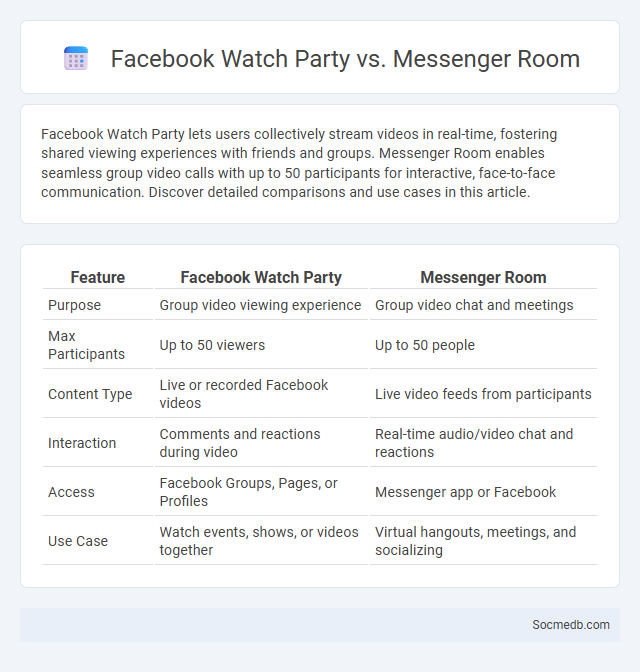 Facebook Watch Party vs. Messenger Room

Facebook Watch Party lets users collectively stream videos in real-time, fostering shared viewing experiences with friends and groups. Messenger Room enables seamless group video calls with up to 50 participants for interactive, face-to-face communication. Discover detailed comparisons and use cases in this article.

| Feature | Facebook Watch Party | Messenger Room |
|---|---|---|
| Purpose | Group video viewing experience | Group video chat and meetings |
| Max Participants | Up to 50 viewers | Up to 50 people |
| Content Type | Live or recorded Facebook videos | Live video feeds from participants |
| Interaction | Comments and reactions during video | Real-time audio/video chat and reactions |
| Access | Facebook Groups, Pages, or Profiles | Messenger app or Facebook |
| Use Case | Watch events, shows, or videos together | Virtual hangouts, meetings, and socializing |

Socmedb.com