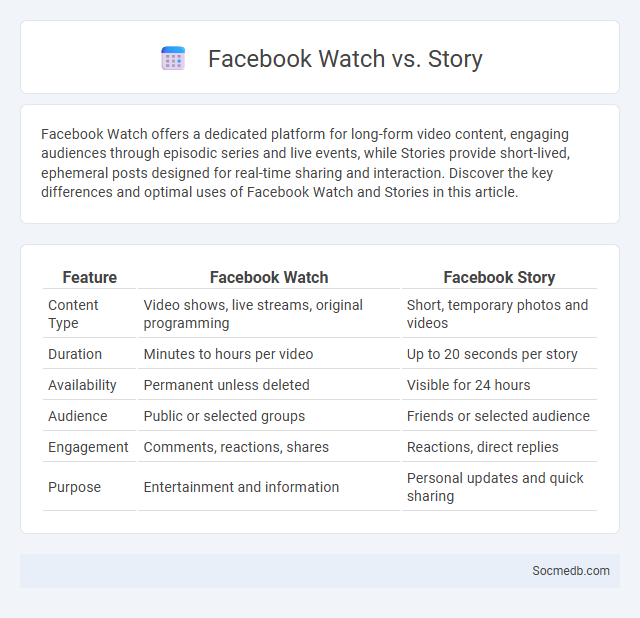 Facebook Watch vs. Story

Facebook Watch offers a dedicated platform for long-form video content, engaging audiences through episodic series and live events, while Stories provide short-lived, ephemeral posts designed for real-time sharing and interaction. Discover the key differences and optimal uses of Facebook Watch and Stories in this article.

| Feature | Facebook Watch | Facebook Story |
|---|---|---|
| Content Type | Video shows, live streams, original programming | Short, temporary photos and videos |
| Duration | Minutes to hours per video | Up to 20 seconds per story |
| Availability | Permanent unless deleted | Visible for 24 hours |
| Audience | Public or selected groups | Friends or selected audience |
| Engagement | Comments, reactions, shares | Reactions, direct replies |
| Purpose | Entertainment and information | Personal updates and quick sharing |

Socmedb.com