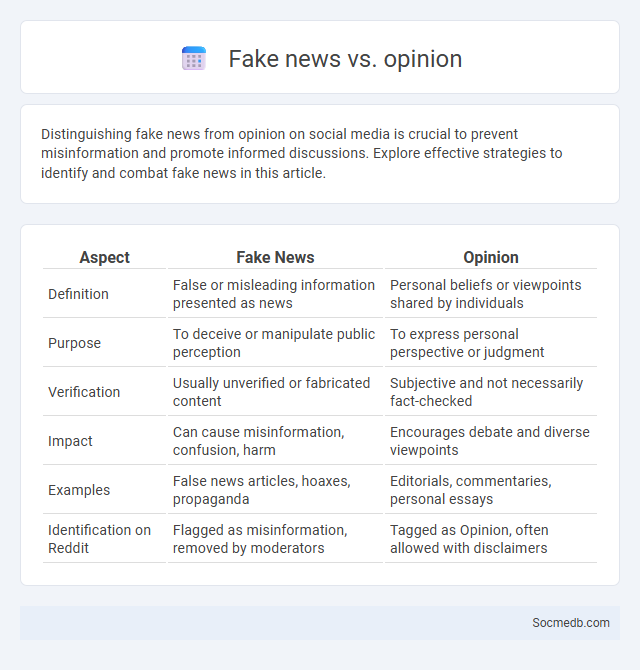 Fake news vs. opinion

Distinguishing fake news from opinion on social media is crucial to prevent misinformation and promote informed discussions. Explore effective strategies to identify and combat fake news in this article.

| Aspect | Fake News | Opinion |
|---|---|---|
| Definition | False or misleading information presented as news | Personal beliefs or viewpoints shared by individuals |
| Purpose | To deceive or manipulate public perception | To express personal perspective or judgment |
| Verification | Usually unverified or fabricated content | Subjective and not necessarily fact-checked |
| Impact | Can cause misinformation, confusion, harm | Encourages debate and diverse viewpoints |
| Examples | False news articles, hoaxes, propaganda | Editorials, commentaries, personal essays |
| Identification on Reddit | Flagged as misinformation, removed by moderators | Tagged as Opinion, often allowed with disclaimers |

Socmedb.com