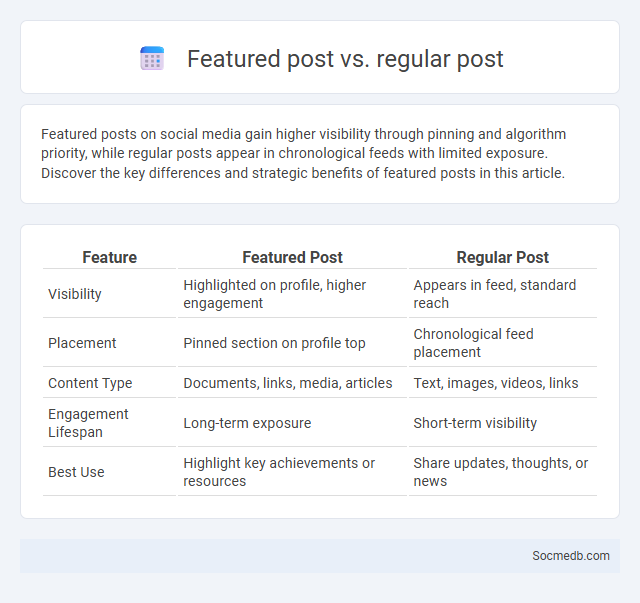 Featured post vs. regular post

Featured posts on social media gain higher visibility through pinning and algorithm priority, while regular posts appear in chronological feeds with limited exposure. Discover the key differences and strategic benefits of featured posts in this article.

| Feature | Featured Post | Regular Post |
|---|---|---|
| Visibility | Highlighted on profile, higher engagement | Appears in feed, standard reach |
| Placement | Pinned section on profile top | Chronological feed placement |
| Content Type | Documents, links, media, articles | Text, images, videos, links |
| Engagement Lifespan | Long-term exposure | Short-term visibility |
| Best Use | Highlight key achievements or resources | Share updates, thoughts, or news |

Socmedb.com