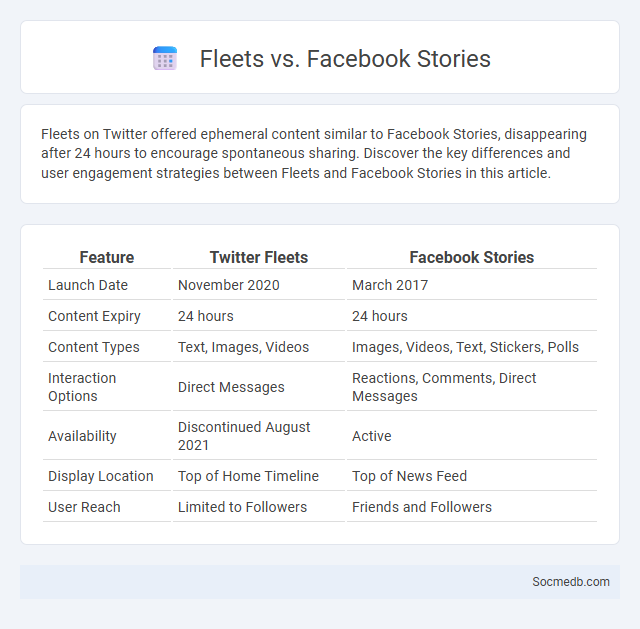 Fleets vs. Facebook Stories

Fleets on Twitter offered ephemeral content similar to Facebook Stories, disappearing after 24 hours to encourage spontaneous sharing. Discover the key differences and user engagement strategies between Fleets and Facebook Stories in this article.

| Feature | Twitter Fleets | Facebook Stories |
|---|---|---|
| Launch Date | November 2020 | March 2017 |
| Content Expiry | 24 hours | 24 hours |
| Content Types | Text, Images, Videos | Images, Videos, Text, Stickers, Polls |
| Interaction Options | Direct Messages | Reactions, Comments, Direct Messages |
| Availability | Discontinued August 2021 | Active |
| Display Location | Top of Home Timeline | Top of News Feed |
| User Reach | Limited to Followers | Friends and Followers |

Socmedb.com