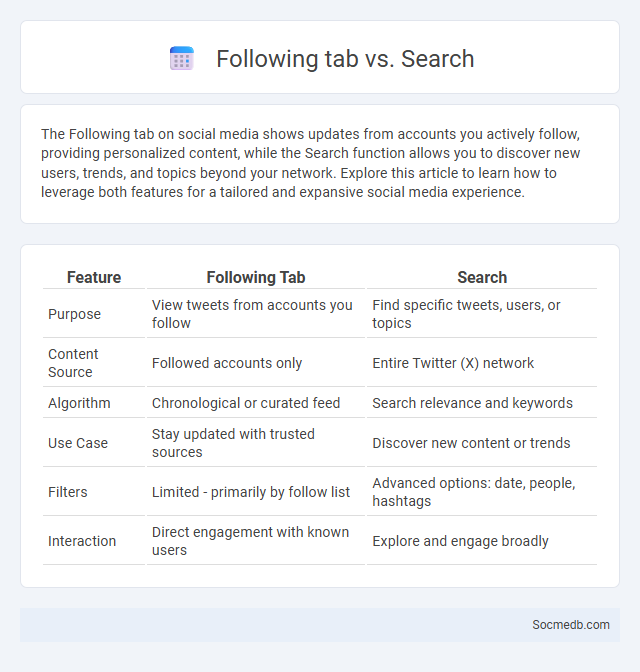 Following tab vs. Search

The Following tab on social media shows updates from accounts you actively follow, providing personalized content, while the Search function allows you to discover new users, trends, and topics beyond your network. Explore this article to learn how to leverage both features for a tailored and expansive social media experience.

| Feature | Following Tab | Search |
|---|---|---|
| Purpose | View tweets from accounts you follow | Find specific tweets, users, or topics |
| Content Source | Followed accounts only | Entire Twitter (X) network |
| Algorithm | Chronological or curated feed | Search relevance and keywords |
| Use Case | Stay updated with trusted sources | Discover new content or trends |
| Filters | Limited - primarily by follow list | Advanced options: date, people, hashtags |
| Interaction | Direct engagement with known users | Explore and engage broadly |

Socmedb.com