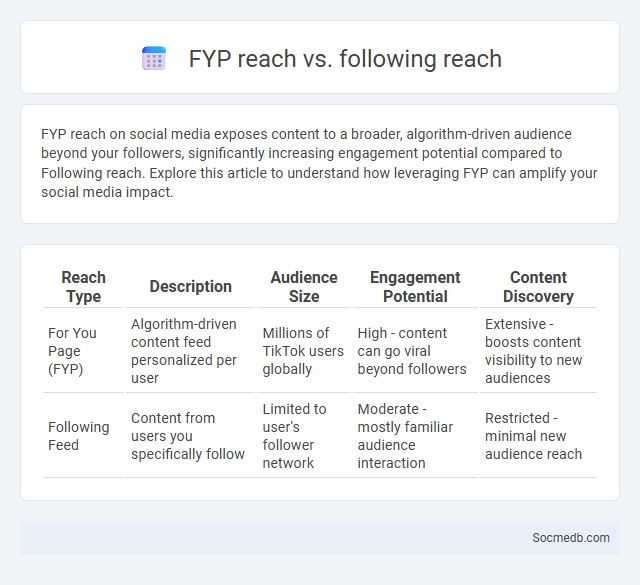 FYP reach vs. following reach

FYP reach on social media exposes content to a broader, algorithm-driven audience beyond your followers, significantly increasing engagement potential compared to Following reach. Explore this article to understand how leveraging FYP can amplify your social media impact.

| Reach Type | Description | Audience Size | Engagement Potential | Content Discovery |
|---|---|---|---|---|
| For You Page (FYP) | Algorithm-driven content feed personalized per user | Millions of TikTok users globally | High - content can go viral beyond followers | Extensive - boosts content visibility to new audiences |
| Following Feed | Content from users you specifically follow | Limited to user's follower network | Moderate - mostly familiar audience interaction | Restricted - minimal new audience reach |

Socmedb.com