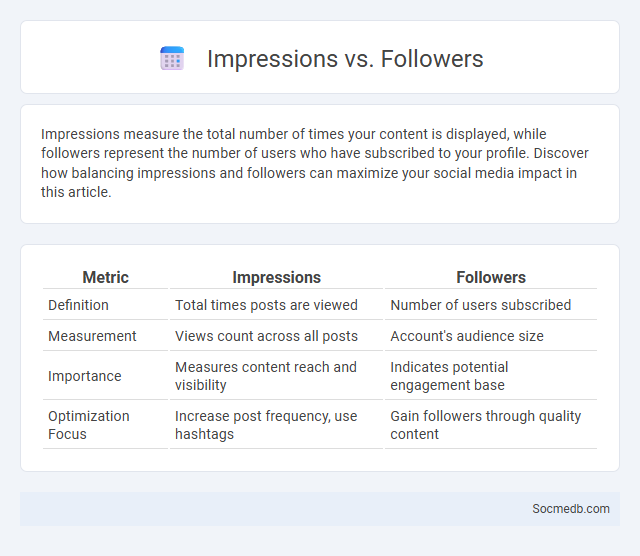 Impressions vs. Followers

Impressions measure the total number of times your content is displayed, while followers represent the number of users who have subscribed to your profile. Discover how balancing impressions and followers can maximize your social media impact in this article.

| Metric | Impressions | Followers |
|---|---|---|
| Definition | Total times posts are viewed | Number of users subscribed |
| Measurement | Views count across all posts | Account's audience size |
| Importance | Measures content reach and visibility | Indicates potential engagement base |
| Optimization Focus | Increase post frequency, use hashtags | Gain followers through quality content |

Socmedb.com