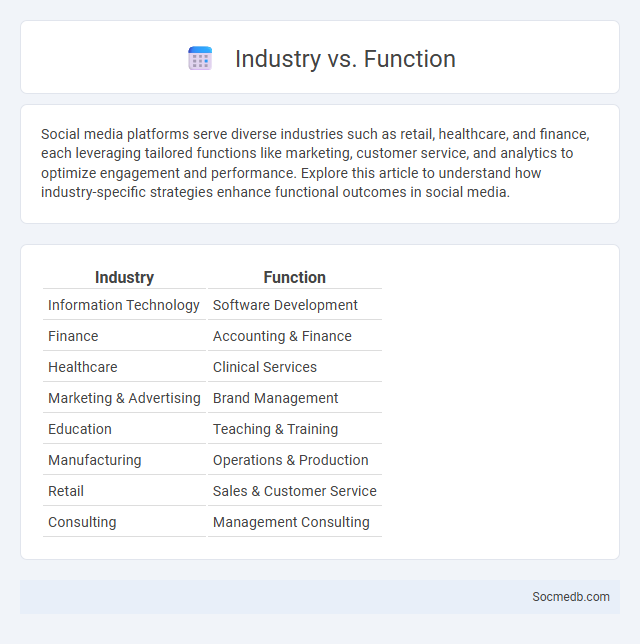 Industry vs. Function

Social media platforms serve diverse industries such as retail, healthcare, and finance, each leveraging tailored functions like marketing, customer service, and analytics to optimize engagement and performance. Explore this article to understand how industry-specific strategies enhance functional outcomes in social media.

| Industry | Function |
|---|---|
| Information Technology | Software Development |
| Finance | Accounting & Finance |
| Healthcare | Clinical Services |
| Marketing & Advertising | Brand Management |
| Education | Teaching & Training |
| Manufacturing | Operations & Production |
| Retail | Sales & Customer Service |
| Consulting | Management Consulting |

Socmedb.com