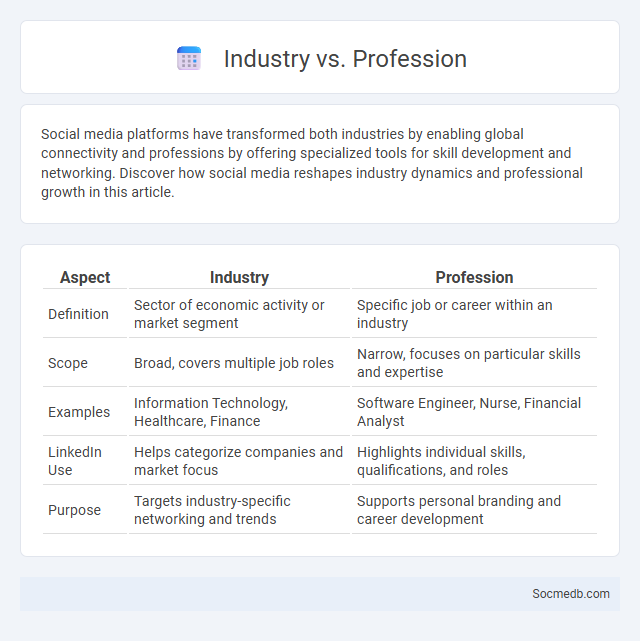 Industry vs. Profession

Social media platforms have transformed both industries by enabling global connectivity and professions by offering specialized tools for skill development and networking. Discover how social media reshapes industry dynamics and professional growth in this article.

| Aspect | Industry | Profession |
|---|---|---|
| Definition | Sector of economic activity or market segment | Specific job or career within an industry |
| Scope | Broad, covers multiple job roles | Narrow, focuses on particular skills and expertise |
| Examples | Information Technology, Healthcare, Finance | Software Engineer, Nurse, Financial Analyst |
| LinkedIn Use | Helps categorize companies and market focus | Highlights individual skills, qualifications, and roles |
| Purpose | Targets industry-specific networking and trends | Supports personal branding and career development |

Socmedb.com