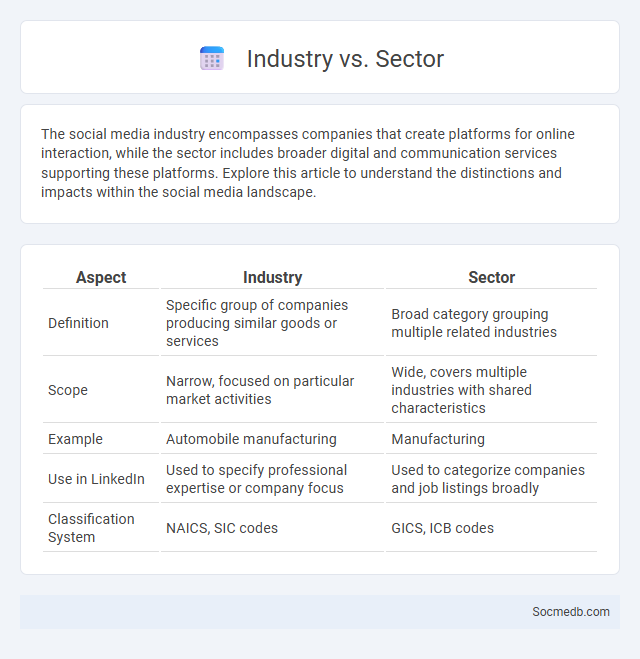 Industry vs. Sector

The social media industry encompasses companies that create platforms for online interaction, while the sector includes broader digital and communication services supporting these platforms. Explore this article to understand the distinctions and impacts within the social media landscape.

| Aspect | Industry | Sector |
|---|---|---|
| Definition | Specific group of companies producing similar goods or services | Broad category grouping multiple related industries |
| Scope | Narrow, focused on particular market activities | Wide, covers multiple industries with shared characteristics |
| Example | Automobile manufacturing | Manufacturing |
| Use in LinkedIn | Used to specify professional expertise or company focus | Used to categorize companies and job listings broadly |
| Classification System | NAICS, SIC codes | GICS, ICB codes |

Socmedb.com