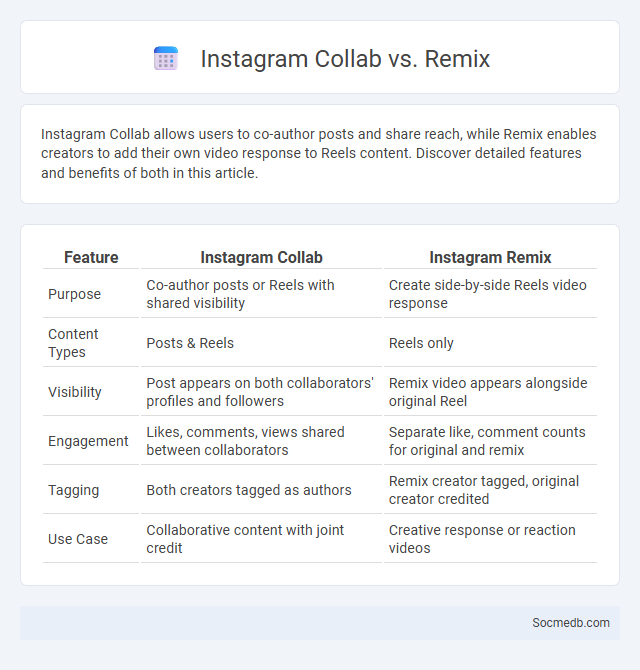 Instagram Collab vs. Remix

Instagram Collab allows users to co-author posts and share reach, while Remix enables creators to add their own video response to Reels content. Discover detailed features and benefits of both in this article.

| Feature | Instagram Collab | Instagram Remix |
|---|---|---|
| Purpose | Co-author posts or Reels with shared visibility | Create side-by-side Reels video response |
| Content Types | Posts & Reels | Reels only |
| Visibility | Post appears on both collaborators' profiles and followers | Remix video appears alongside original Reel |
| Engagement | Likes, comments, views shared between collaborators | Separate like, comment counts for original and remix |
| Tagging | Both creators tagged as authors | Remix creator tagged, original creator credited |
| Use Case | Collaborative content with joint credit | Creative response or reaction videos |

Socmedb.com