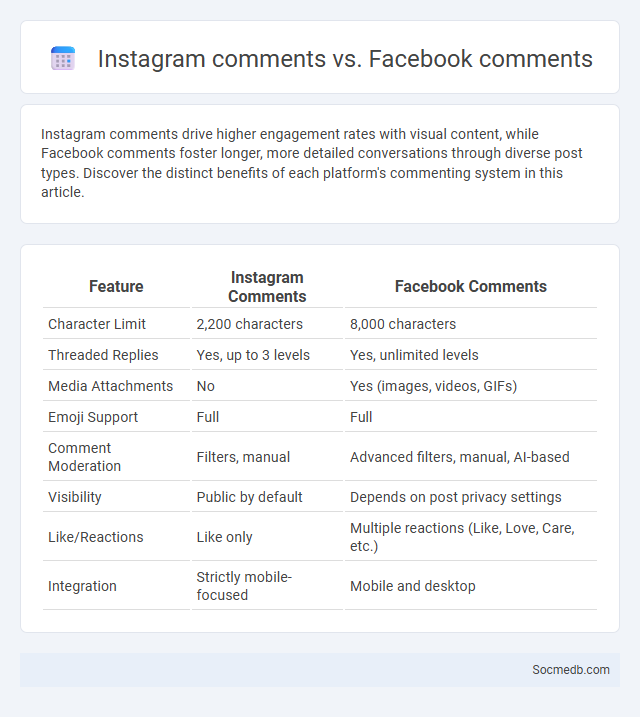 Instagram comments vs. Facebook comments

Instagram comments drive higher engagement rates with visual content, while Facebook comments foster longer, more detailed conversations through diverse post types. Discover the distinct benefits of each platform's commenting system in this article.

| Feature | Instagram Comments | Facebook Comments |
|---|---|---|
| Character Limit | 2,200 characters | 8,000 characters |
| Threaded Replies | Yes, up to 3 levels | Yes, unlimited levels |
| Media Attachments | No | Yes (images, videos, GIFs) |
| Emoji Support | Full | Full |
| Comment Moderation | Filters, manual | Advanced filters, manual, AI-based |
| Visibility | Public by default | Depends on post privacy settings |
| Like/Reactions | Like only | Multiple reactions (Like, Love, Care, etc.) |
| Integration | Strictly mobile-focused | Mobile and desktop |

Socmedb.com