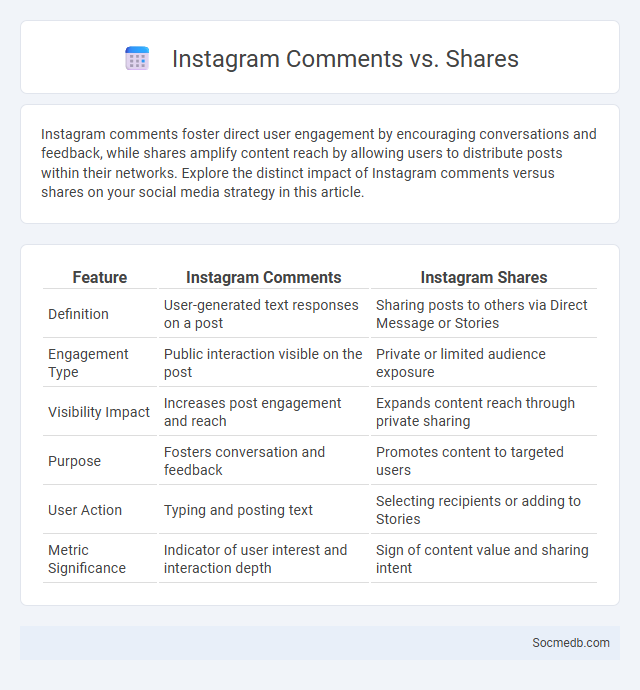 Instagram Comments vs. Shares

Instagram comments foster direct user engagement by encouraging conversations and feedback, while shares amplify content reach by allowing users to distribute posts within their networks. Explore the distinct impact of Instagram comments versus shares on your social media strategy in this article.

| Feature | Instagram Comments | Instagram Shares |
|---|---|---|
| Definition | User-generated text responses on a post | Sharing posts to others via Direct Message or Stories |
| Engagement Type | Public interaction visible on the post | Private or limited audience exposure |
| Visibility Impact | Increases post engagement and reach | Expands content reach through private sharing |
| Purpose | Fosters conversation and feedback | Promotes content to targeted users |
| User Action | Typing and posting text | Selecting recipients or adding to Stories |
| Metric Significance | Indicator of user interest and interaction depth | Sign of content value and sharing intent |

Socmedb.com