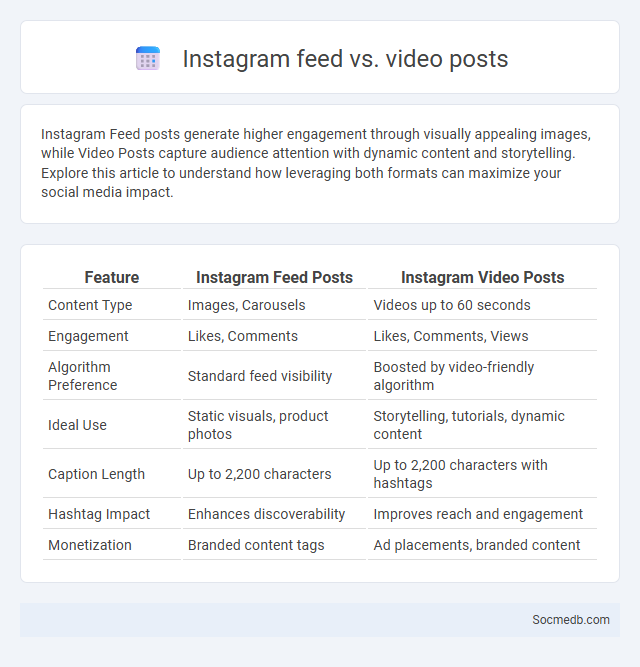 Instagram feed vs. video posts

Instagram Feed posts generate higher engagement through visually appealing images, while Video Posts capture audience attention with dynamic content and storytelling. Explore this article to understand how leveraging both formats can maximize your social media impact.

| Feature | Instagram Feed Posts | Instagram Video Posts |
|---|---|---|
| Content Type | Images, Carousels | Videos up to 60 seconds |
| Engagement | Likes, Comments | Likes, Comments, Views |
| Algorithm Preference | Standard feed visibility | Boosted by video-friendly algorithm |
| Ideal Use | Static visuals, product photos | Storytelling, tutorials, dynamic content |
| Caption Length | Up to 2,200 characters | Up to 2,200 characters with hashtags |
| Hashtag Impact | Enhances discoverability | Improves reach and engagement |
| Monetization | Branded content tags | Ad placements, branded content |

Socmedb.com