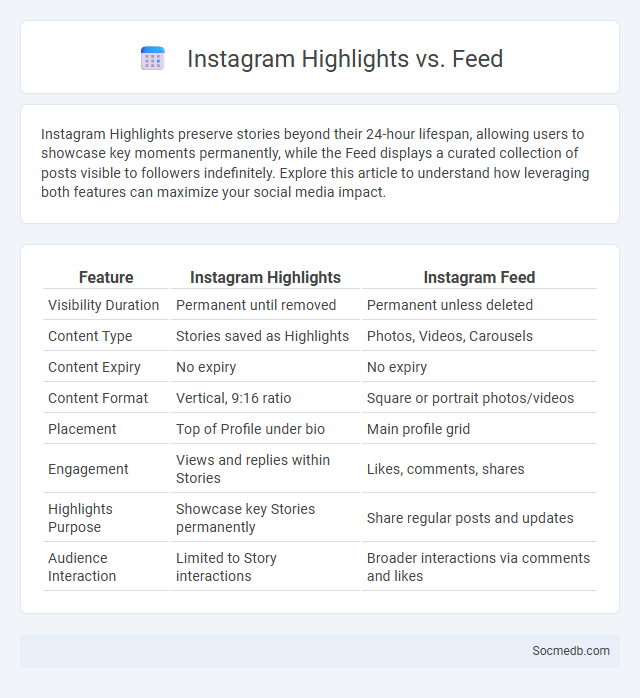 Instagram Highlights vs. Feed

Instagram Highlights preserve stories beyond their 24-hour lifespan, allowing users to showcase key moments permanently, while the Feed displays a curated collection of posts visible to followers indefinitely. Explore this article to understand how leveraging both features can maximize your social media impact.

| Feature | Instagram Highlights | Instagram Feed |
|---|---|---|
| Visibility Duration | Permanent until removed | Permanent unless deleted |
| Content Type | Stories saved as Highlights | Photos, Videos, Carousels |
| Content Expiry | No expiry | No expiry |
| Content Format | Vertical, 9:16 ratio | Square or portrait photos/videos |
| Placement | Top of Profile under bio | Main profile grid |
| Engagement | Views and replies within Stories | Likes, comments, shares |
| Highlights Purpose | Showcase key Stories permanently | Share regular posts and updates |
| Audience Interaction | Limited to Story interactions | Broader interactions via comments and likes |

Socmedb.com