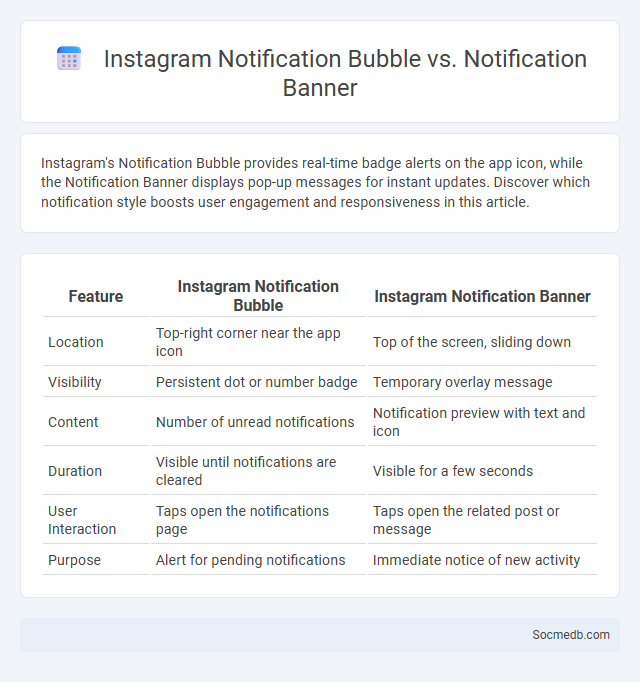 Instagram Notification Bubble vs. Notification Banner

Instagram's Notification Bubble provides real-time badge alerts on the app icon, while the Notification Banner displays pop-up messages for instant updates. Discover which notification style boosts user engagement and responsiveness in this article.

| Feature | Instagram Notification Bubble | Instagram Notification Banner |
|---|---|---|
| Location | Top-right corner near the app icon | Top of the screen, sliding down |
| Visibility | Persistent dot or number badge | Temporary overlay message |
| Content | Number of unread notifications | Notification preview with text and icon |
| Duration | Visible until notifications are cleared | Visible for a few seconds |
| User Interaction | Taps open the notifications page | Taps open the related post or message |
| Purpose | Alert for pending notifications | Immediate notice of new activity |

Socmedb.com