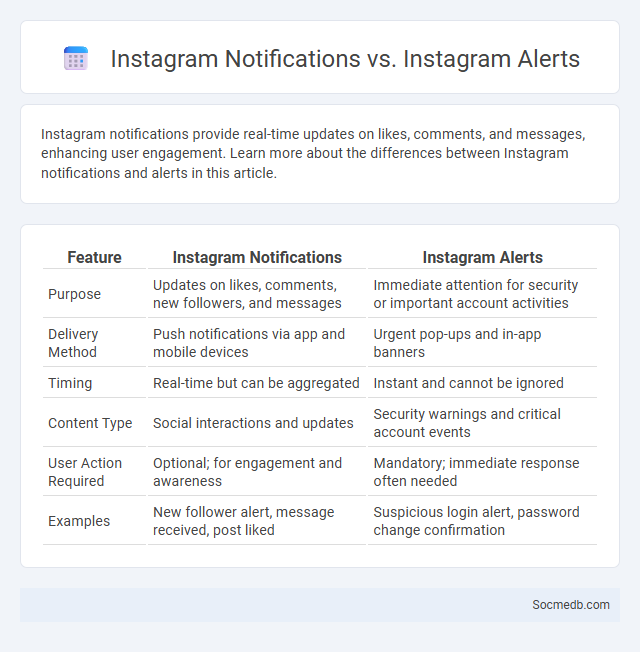 Instagram Notifications vs. Instagram Alerts

Instagram notifications provide real-time updates on likes, comments, and messages, enhancing user engagement. Learn more about the differences between Instagram notifications and alerts in this article.

| Feature | Instagram Notifications | Instagram Alerts |
|---|---|---|
| Purpose | Updates on likes, comments, new followers, and messages | Immediate attention for security or important account activities |
| Delivery Method | Push notifications via app and mobile devices | Urgent pop-ups and in-app banners |
| Timing | Real-time but can be aggregated | Instant and cannot be ignored |
| Content Type | Social interactions and updates | Security warnings and critical account events |
| User Action Required | Optional; for engagement and awareness | Mandatory; immediate response often needed |
| Examples | New follower alert, message received, post liked | Suspicious login alert, password change confirmation |

Socmedb.com