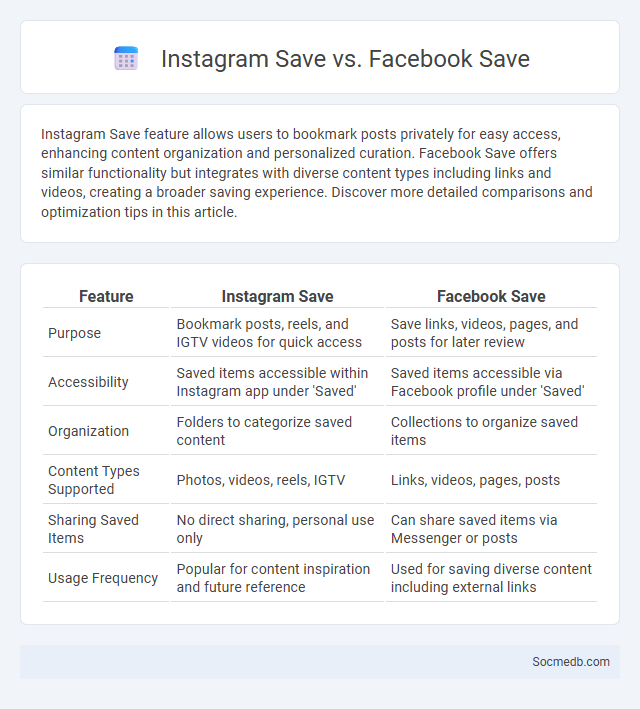 Instagram Save vs. Facebook Save

Instagram Save feature allows users to bookmark posts privately for easy access, enhancing content organization and personalized curation. Facebook Save offers similar functionality but integrates with diverse content types including links and videos, creating a broader saving experience. Discover more detailed comparisons and optimization tips in this article.

| Feature | Instagram Save | Facebook Save |
|---|---|---|
| Purpose | Bookmark posts, reels, and IGTV videos for quick access | Save links, videos, pages, and posts for later review |
| Accessibility | Saved items accessible within Instagram app under 'Saved' | Saved items accessible via Facebook profile under 'Saved' |
| Organization | Folders to categorize saved content | Collections to organize saved items |
| Content Types Supported | Photos, videos, reels, IGTV | Links, videos, pages, posts |
| Sharing Saved Items | No direct sharing, personal use only | Can share saved items via Messenger or posts |
| Usage Frequency | Popular for content inspiration and future reference | Used for saving diverse content including external links |

Socmedb.com