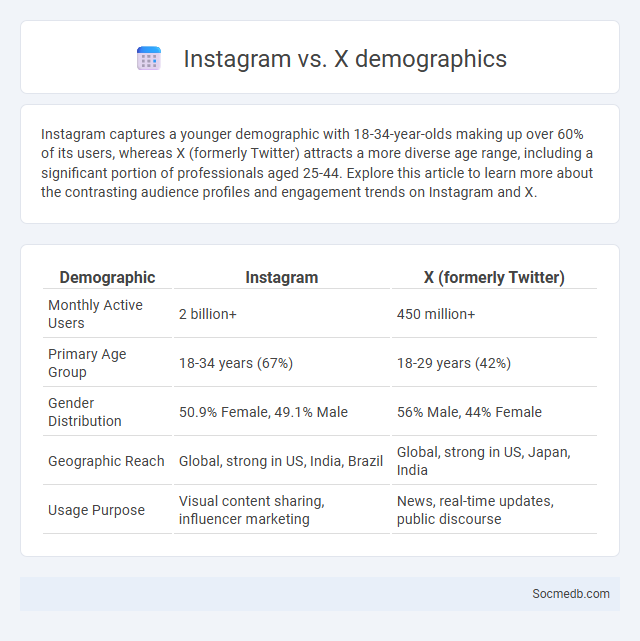 Instagram vs. X demographics

Instagram captures a younger demographic with 18-34-year-olds making up over 60% of its users, whereas X (formerly Twitter) attracts a more diverse age range, including a significant portion of professionals aged 25-44. Explore this article to learn more about the contrasting audience profiles and engagement trends on Instagram and X.

| Demographic | Instagram | X (formerly Twitter) |
|---|---|---|
| Monthly Active Users | 2 billion+ | 450 million+ |
| Primary Age Group | 18-34 years (67%) | 18-29 years (42%) |
| Gender Distribution | 50.9% Female, 49.1% Male | 56% Male, 44% Female |
| Geographic Reach | Global, strong in US, India, Brazil | Global, strong in US, Japan, India |
| Usage Purpose | Visual content sharing, influencer marketing | News, real-time updates, public discourse |

Socmedb.com