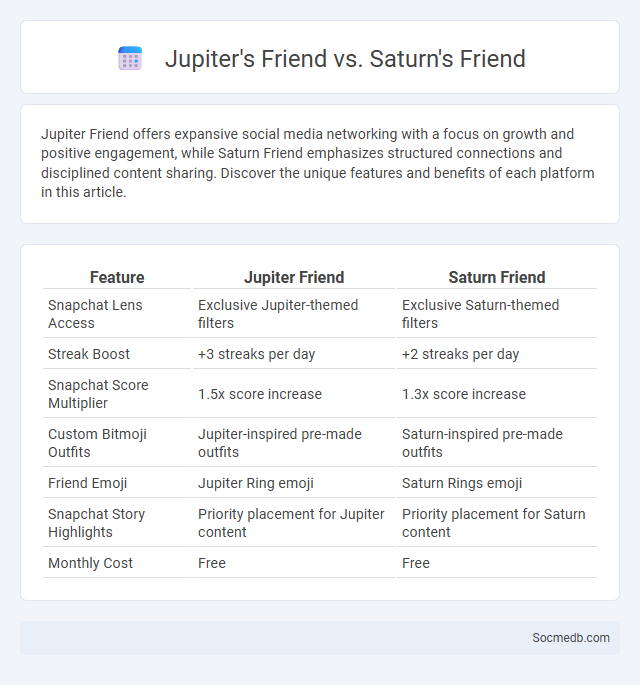 Jupiter's Friend vs. Saturn's Friend

Jupiter Friend offers expansive social media networking with a focus on growth and positive engagement, while Saturn Friend emphasizes structured connections and disciplined content sharing. Discover the unique features and benefits of each platform in this article.

| Feature | Jupiter Friend | Saturn Friend |
|---|---|---|
| Snapchat Lens Access | Exclusive Jupiter-themed filters | Exclusive Saturn-themed filters |
| Streak Boost | +3 streaks per day | +2 streaks per day |
| Snapchat Score Multiplier | 1.5x score increase | 1.3x score increase |
| Custom Bitmoji Outfits | Jupiter-inspired pre-made outfits | Saturn-inspired pre-made outfits |
| Friend Emoji | Jupiter Ring emoji | Saturn Rings emoji |
| Snapchat Story Highlights | Priority placement for Jupiter content | Priority placement for Saturn content |
| Monthly Cost | Free | Free |

Socmedb.com