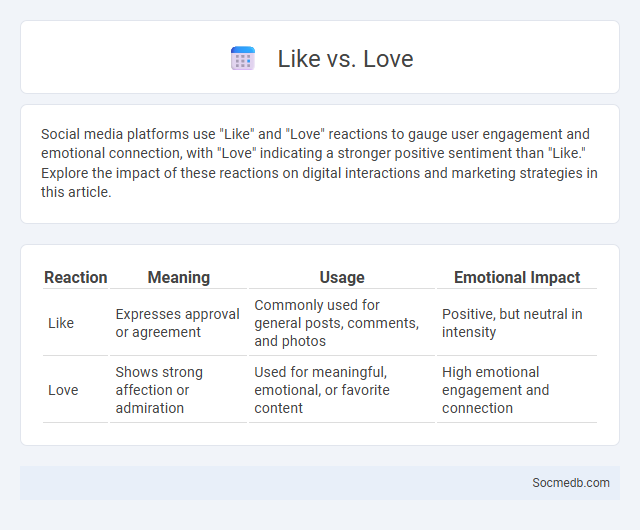 Like vs. Love

Social media platforms use "Like" and "Love" reactions to gauge user engagement and emotional connection, with "Love" indicating a stronger positive sentiment than "Like." Explore the impact of these reactions on digital interactions and marketing strategies in this article.

| Reaction | Meaning | Usage | Emotional Impact |
|---|---|---|---|
| Like | Expresses approval or agreement | Commonly used for general posts, comments, and photos | Positive, but neutral in intensity |
| Love | Shows strong affection or admiration | Used for meaningful, emotional, or favorite content | High emotional engagement and connection |

Socmedb.com