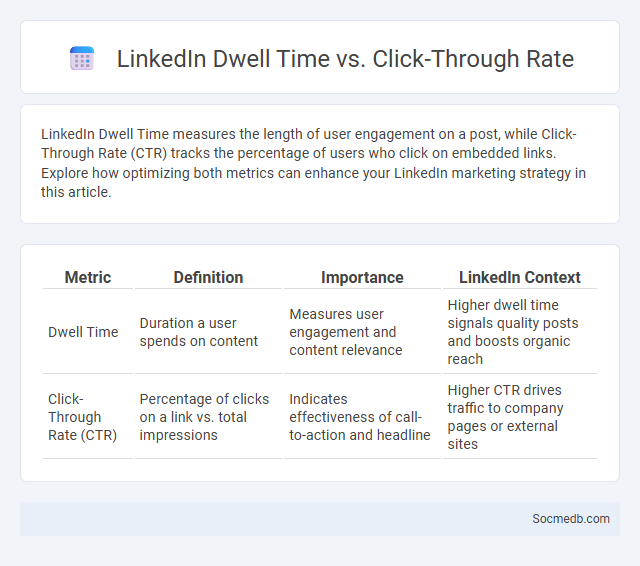 LinkedIn Dwell Time vs. Click-Through Rate

LinkedIn Dwell Time measures the length of user engagement on a post, while Click-Through Rate (CTR) tracks the percentage of users who click on embedded links. Explore how optimizing both metrics can enhance your LinkedIn marketing strategy in this article.

| Metric | Definition | Importance | LinkedIn Context |
|---|---|---|---|
| Dwell Time | Duration a user spends on content | Measures user engagement and content relevance | Higher dwell time signals quality posts and boosts organic reach |
| Click-Through Rate (CTR) | Percentage of clicks on a link vs. total impressions | Indicates effectiveness of call-to-action and headline | Higher CTR drives traffic to company pages or external sites |

Socmedb.com